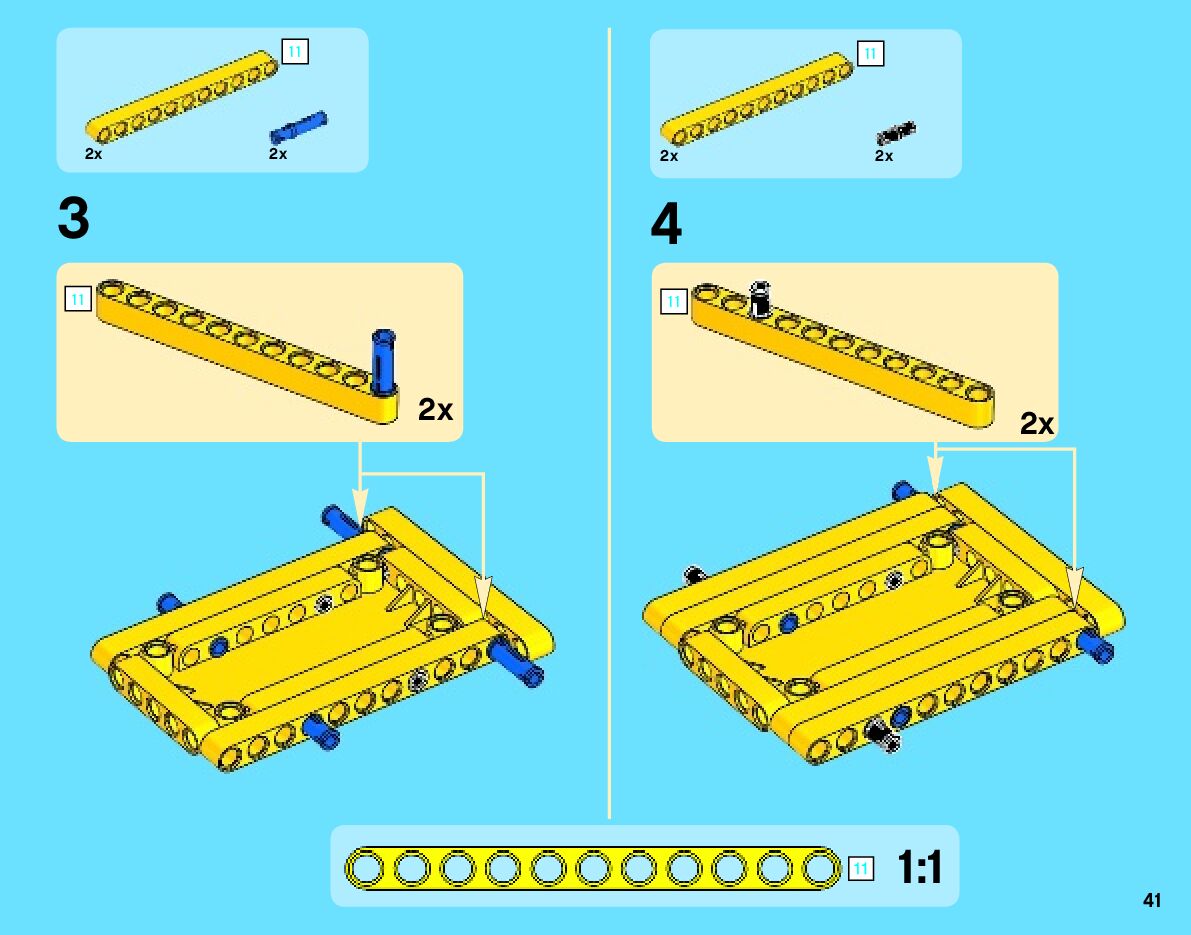 11

2x

2x

3

11

2x

11

2x

2x

4

11

2x

11

1:1

41