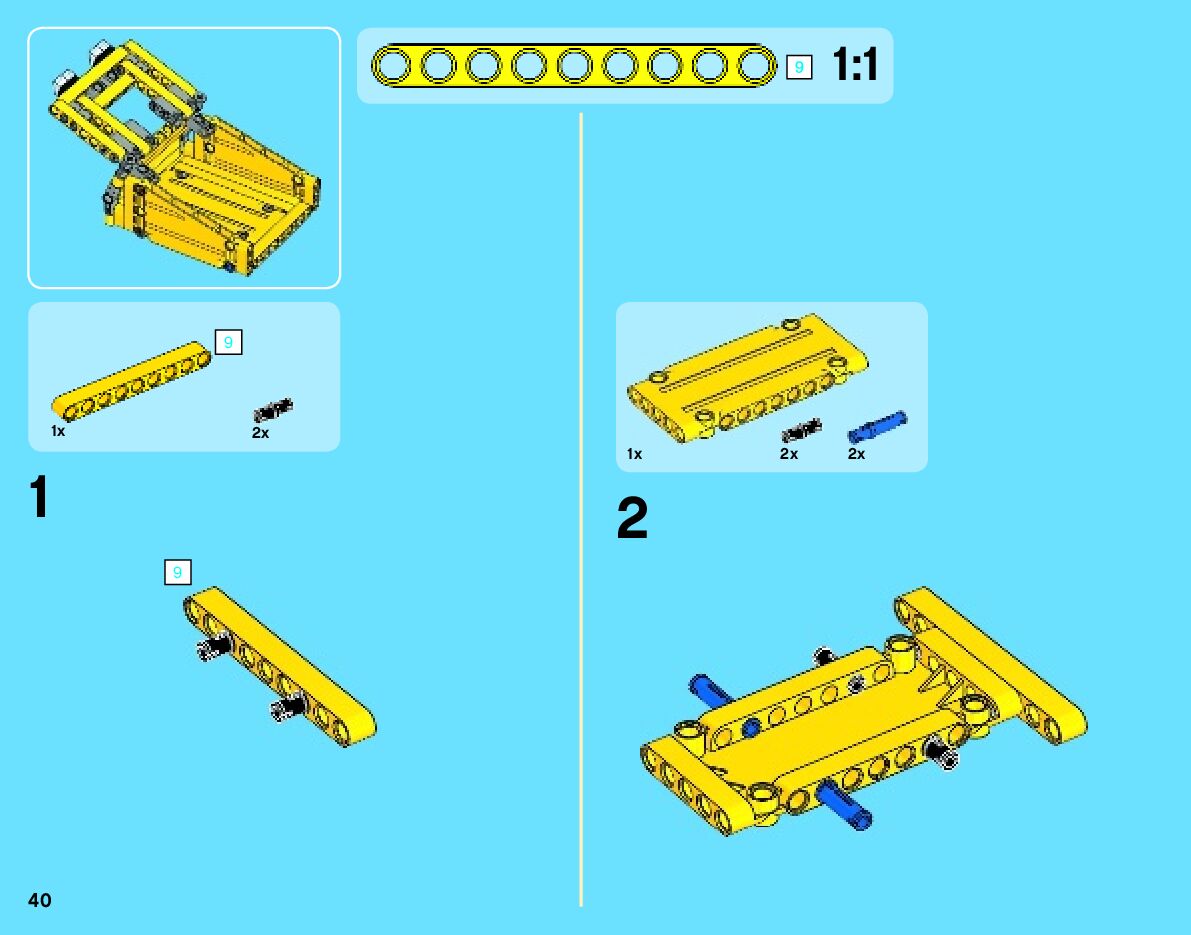 9 1:1

9

1x 2x

1

9

1x 2x 2x

2

40