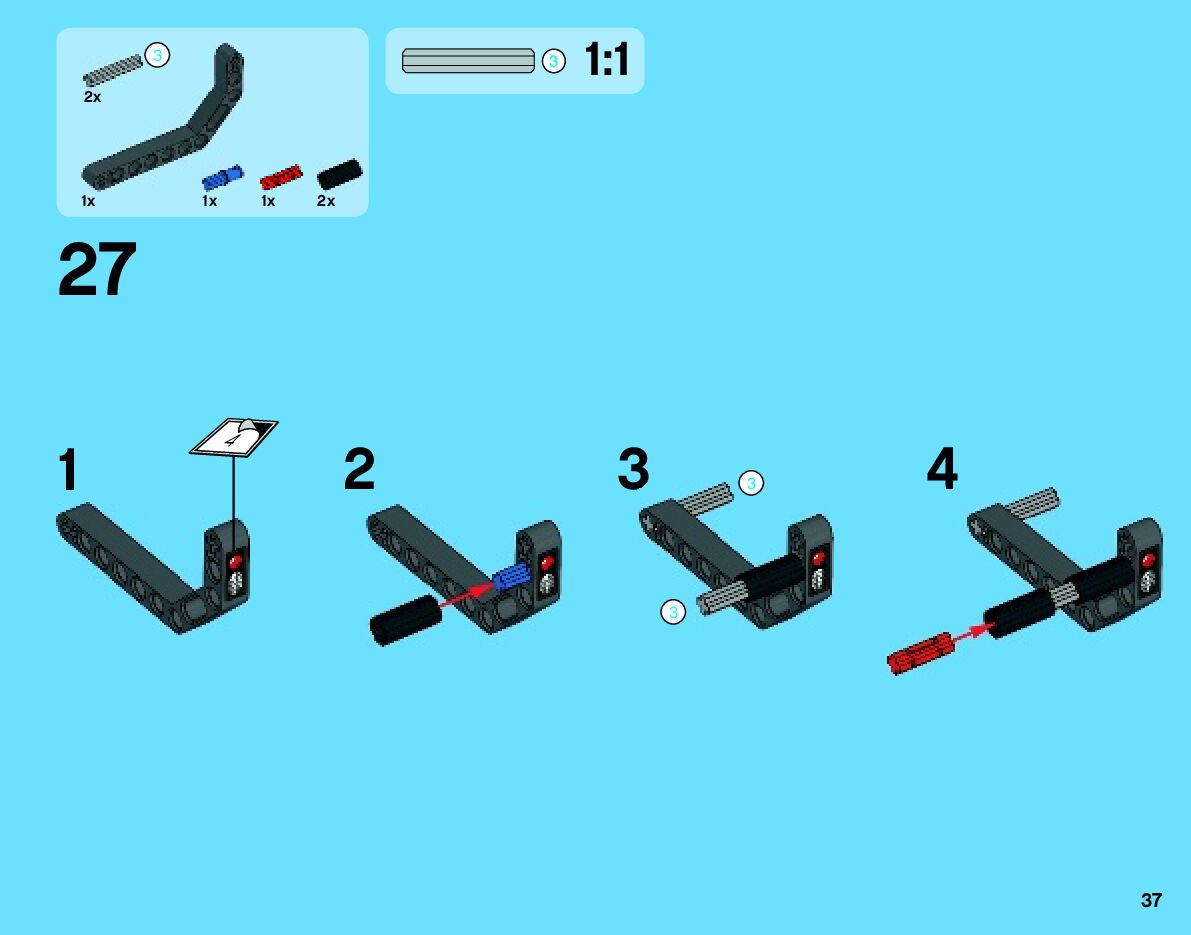 3
2x
1x
1x
1x
2x

3
1:1

27

1
4

2

3
3
3

4

37