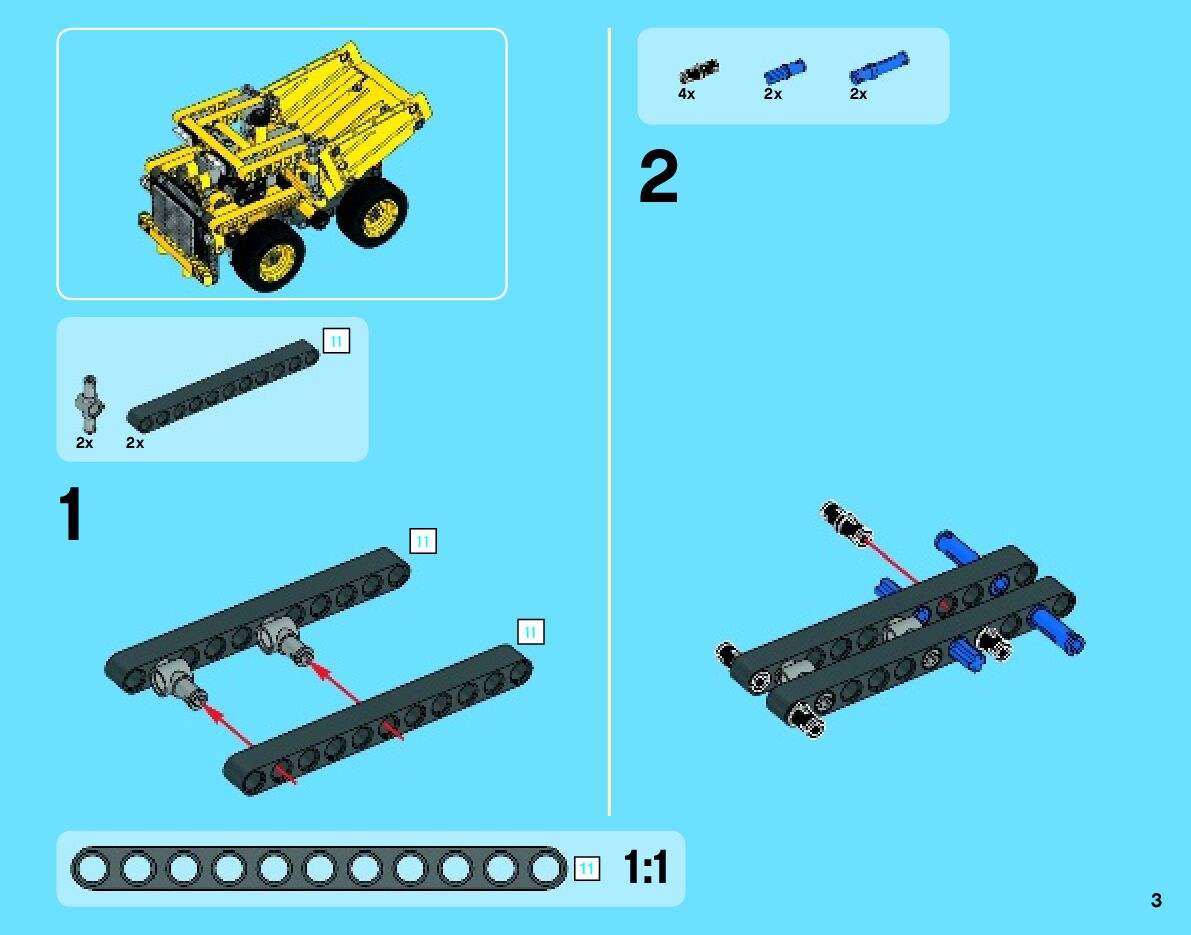 11

2x 2x

1

11

11

4x 2x 2x

2

11 1:1

3