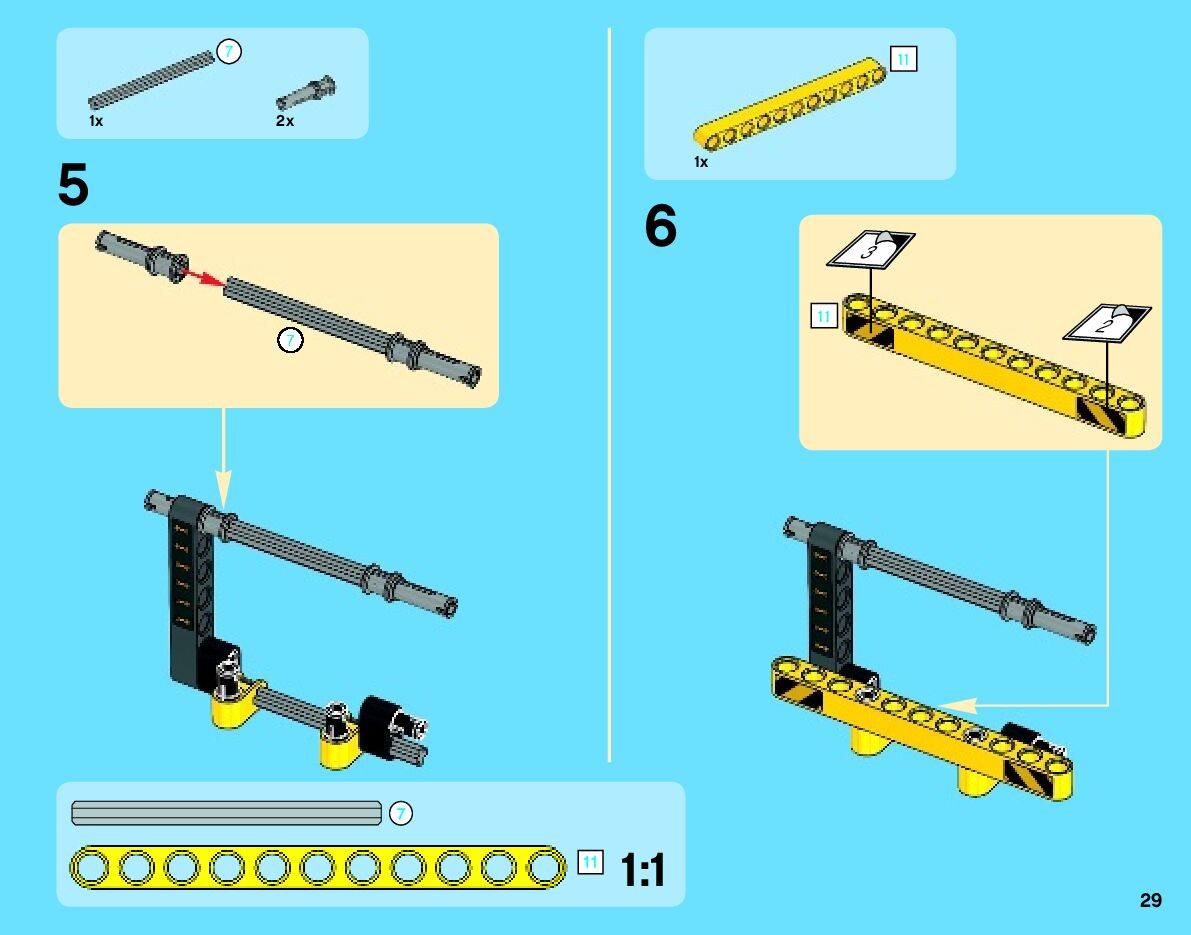 7
1x
2x

5

7

11
1x

6

3
11
2

7
11
1:1

29