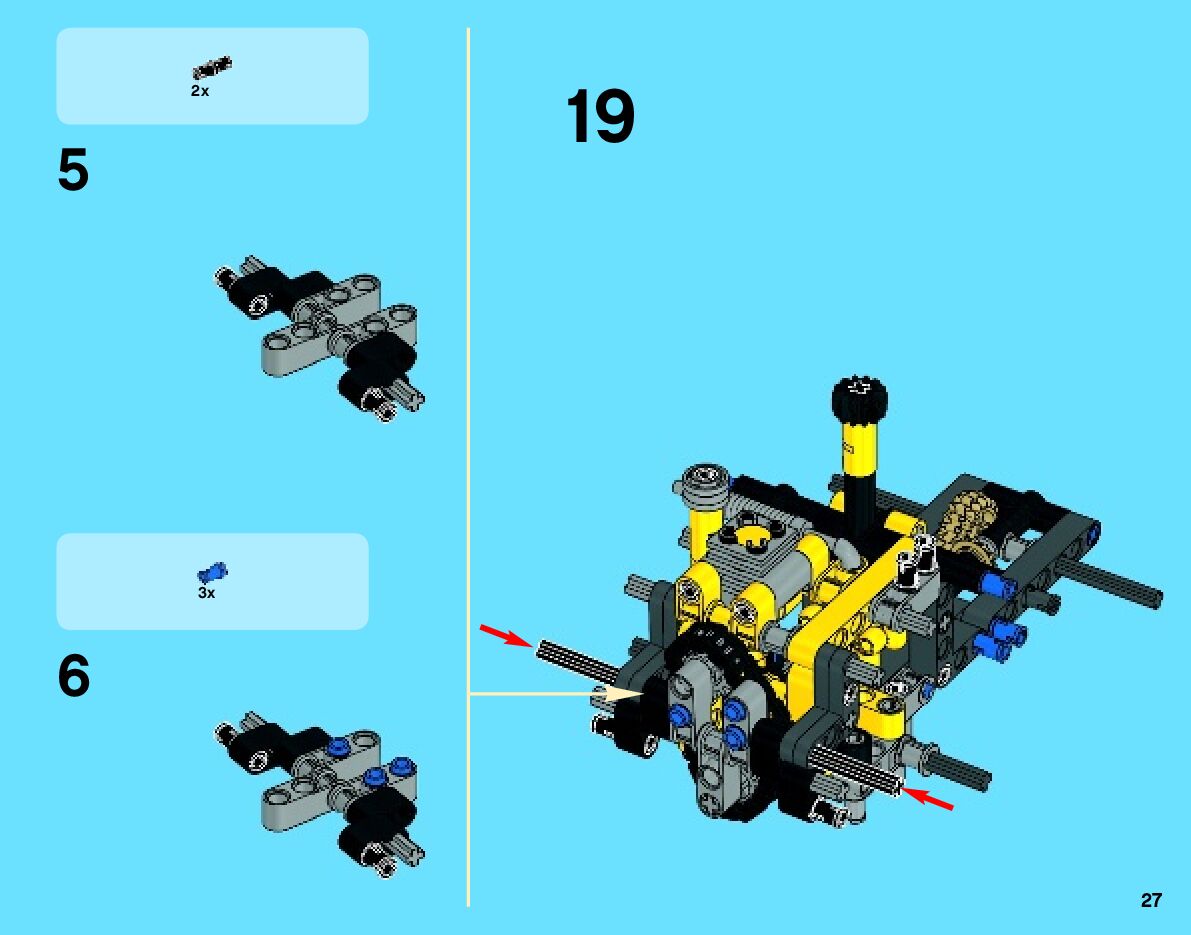 2x

5

3x

6

19

27