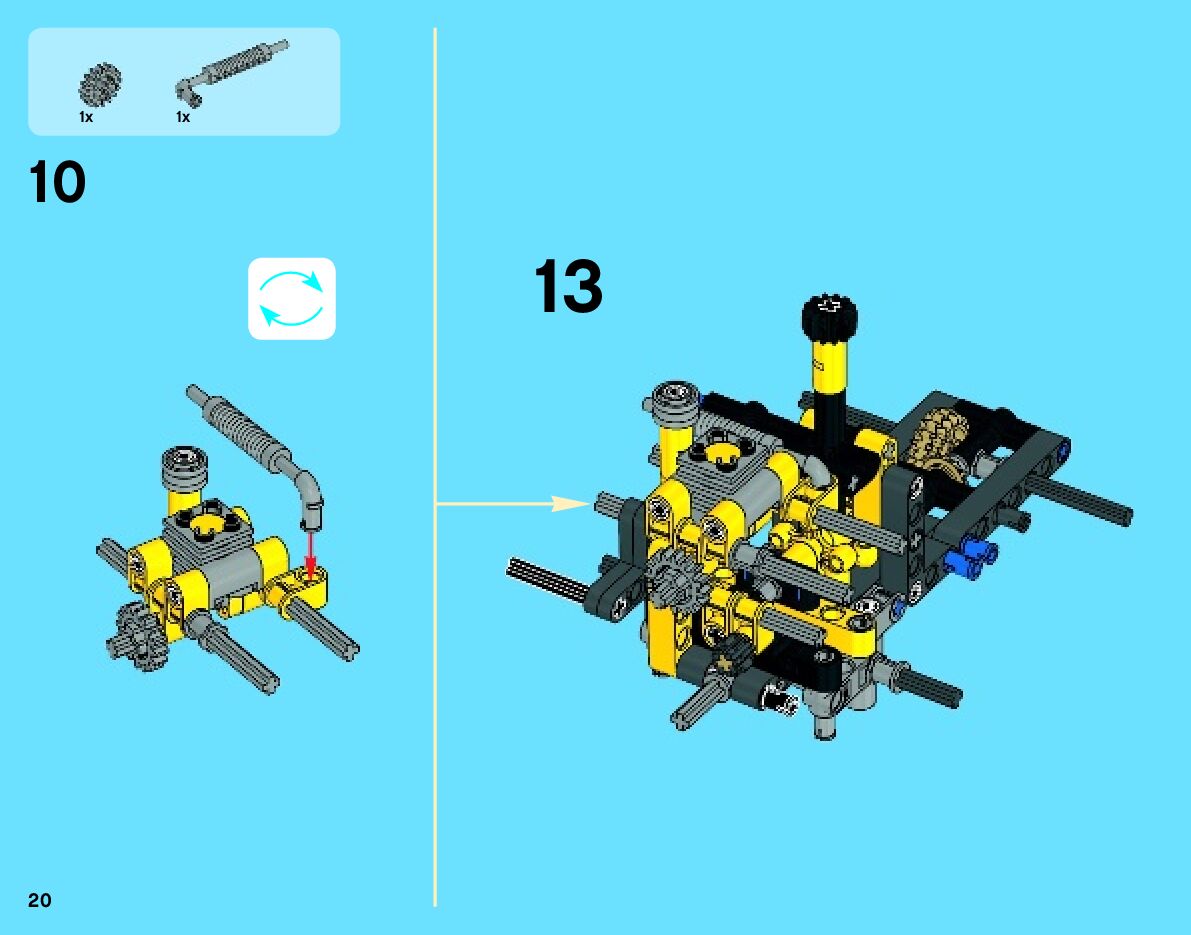 1x
1x

10

13

20