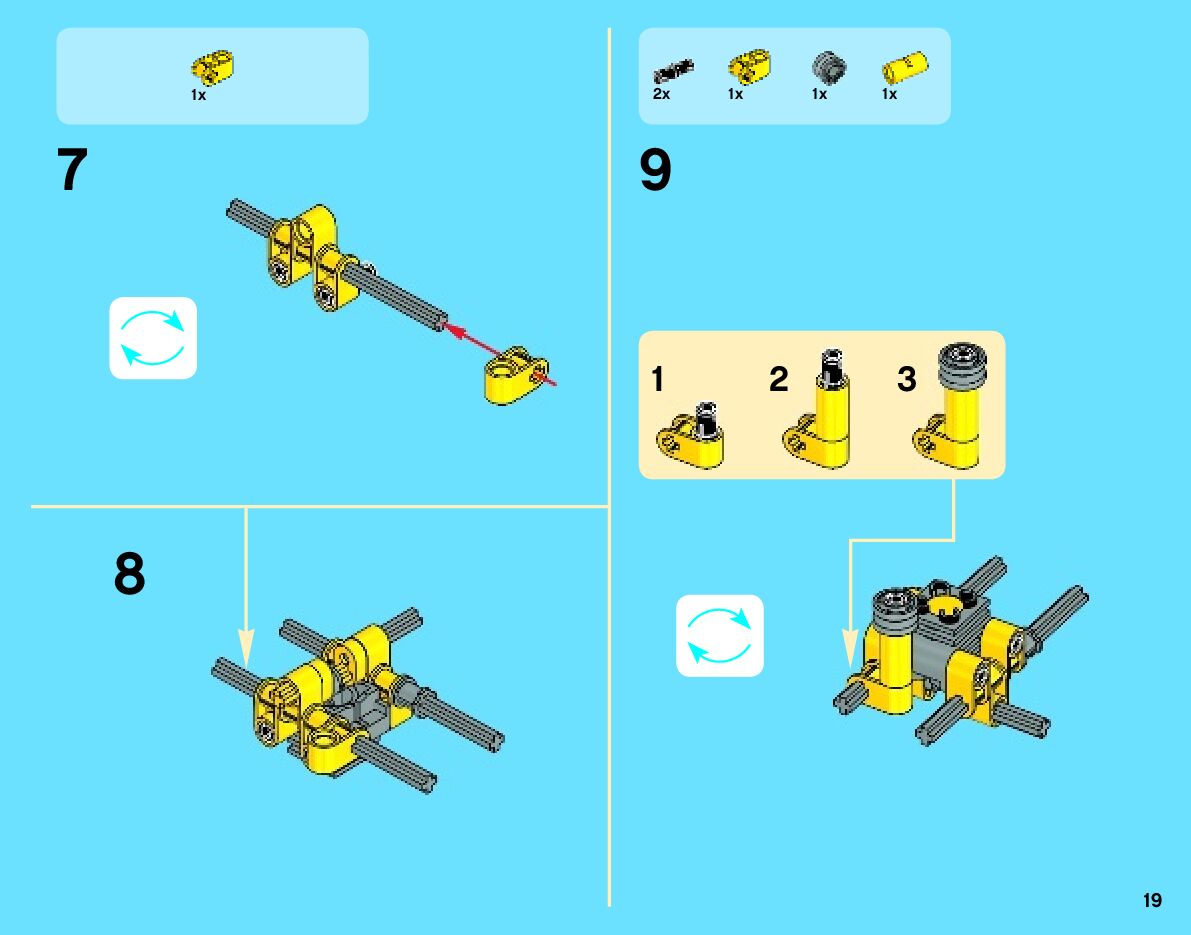 1x

7

8

2x 1x 1x 1x

9

1 2 3

19