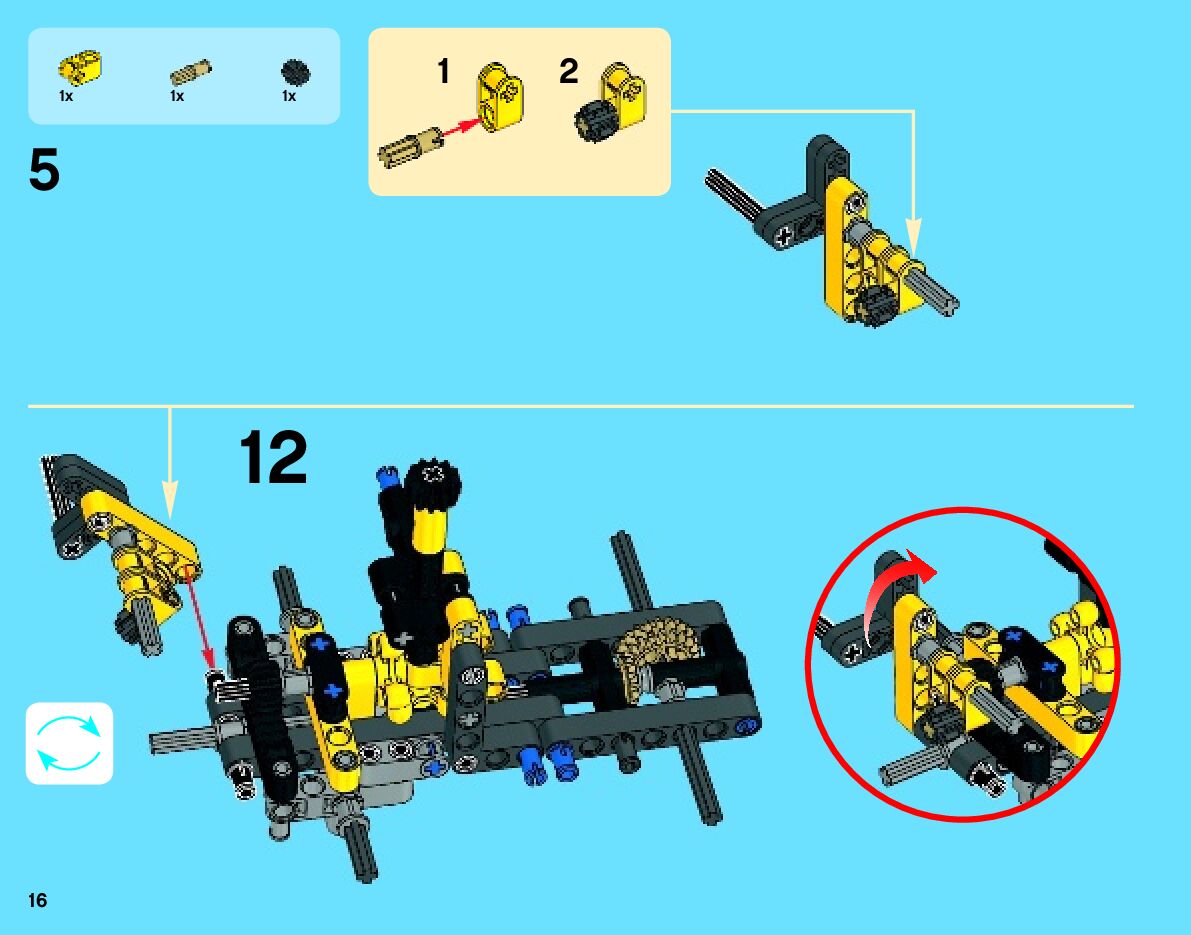 1x
1x
1x

5

1
2

12

16