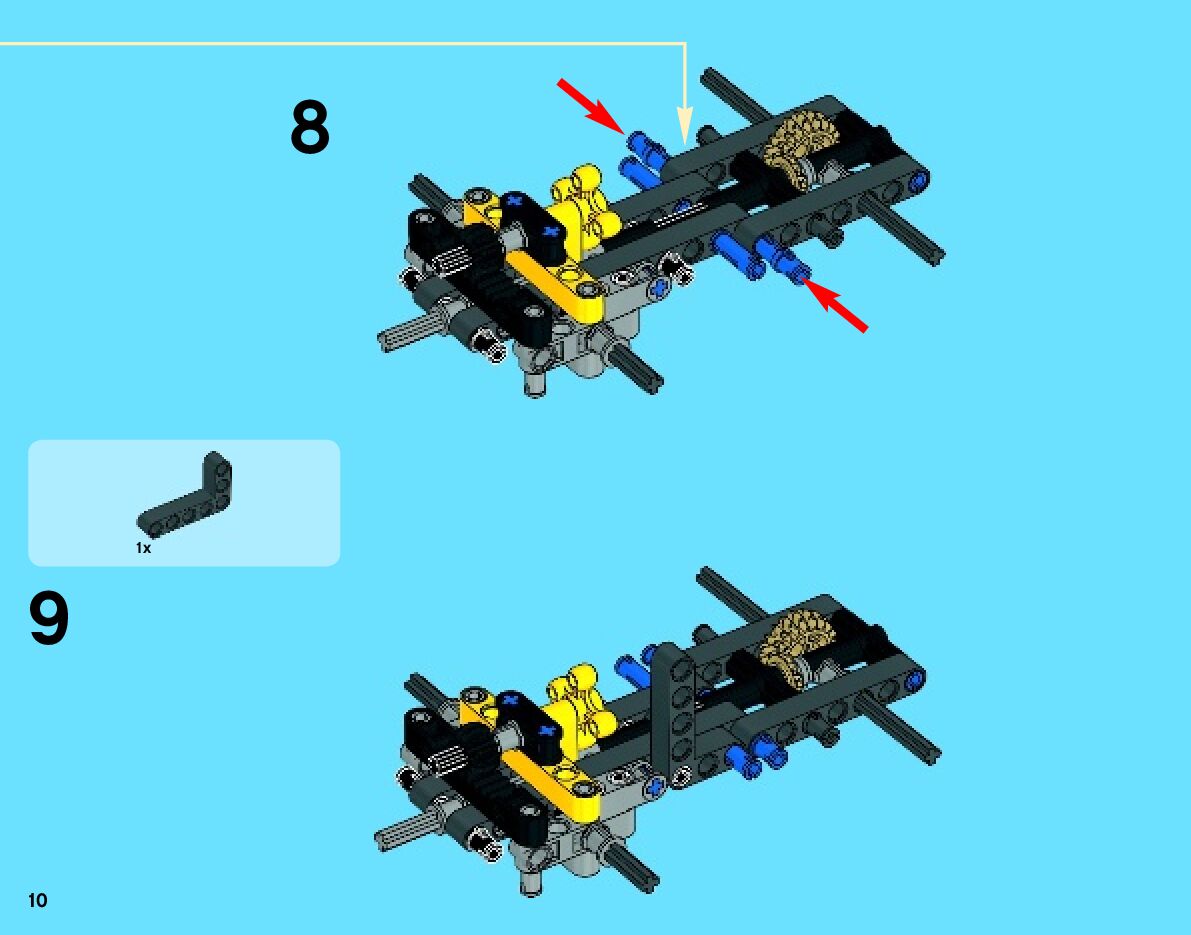 8

1x

9

10