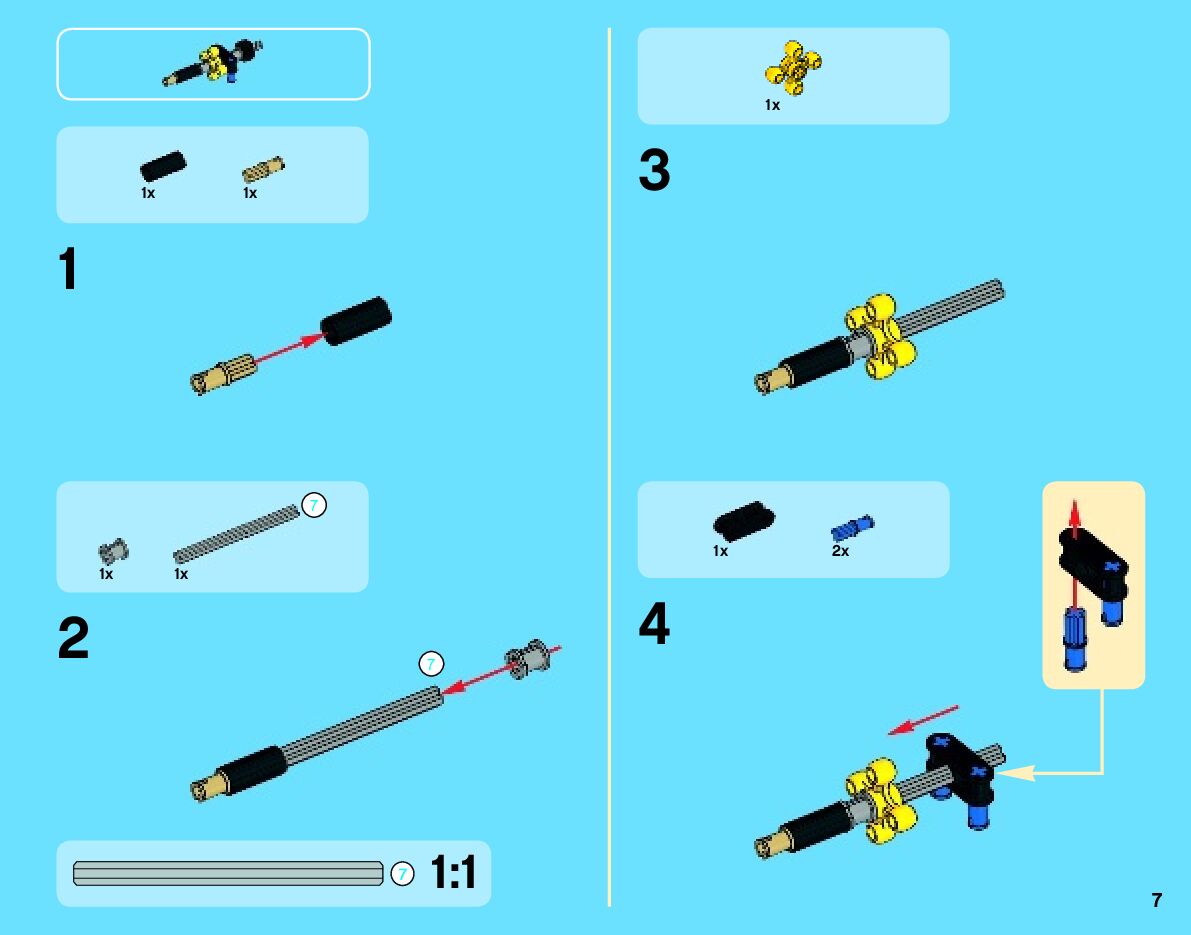 1x 1x

1

7

1x 1x

2

7

7 1:1

1x

3

1x 2x

4

7