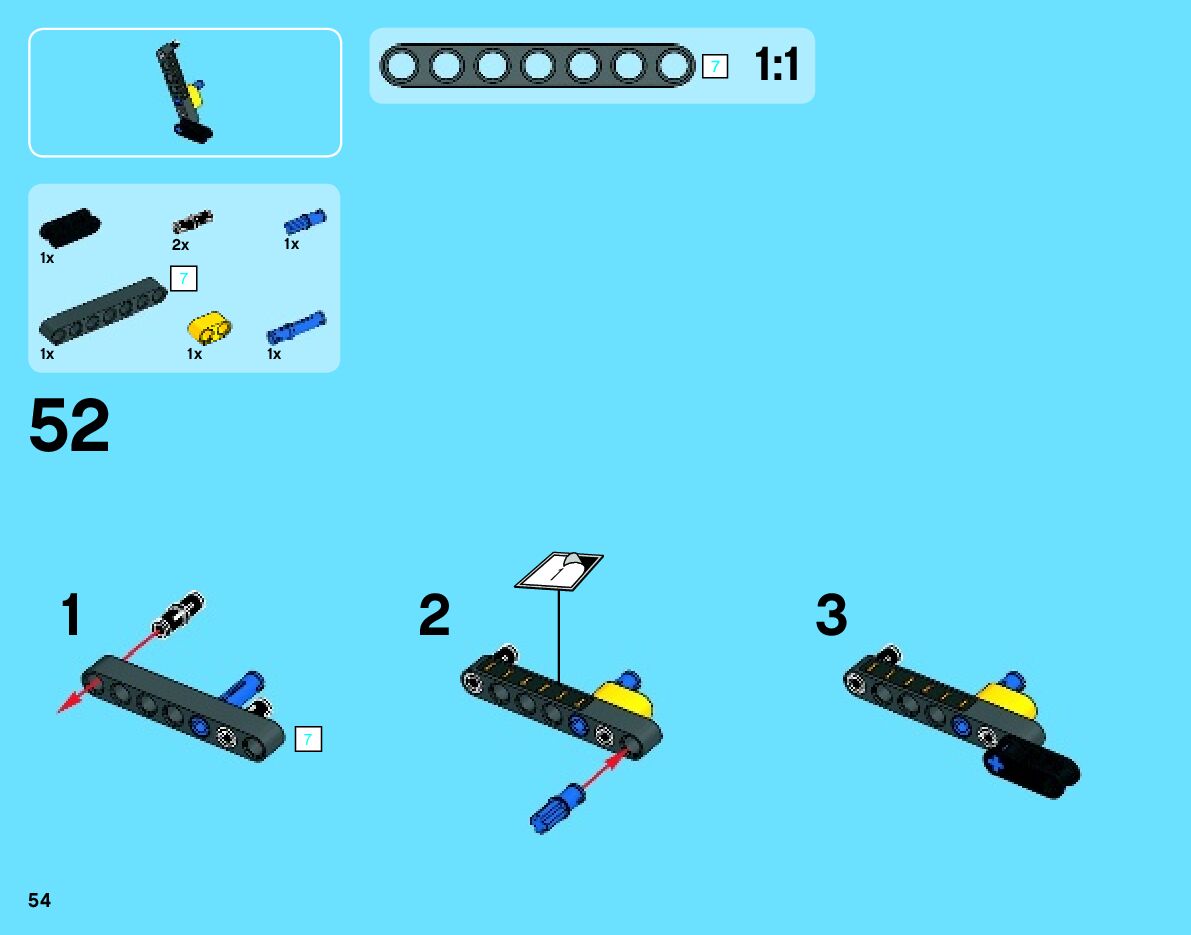 7 1:1

1x
2x
1x
7
1x
1x
1x

52

1

7

2

3

54