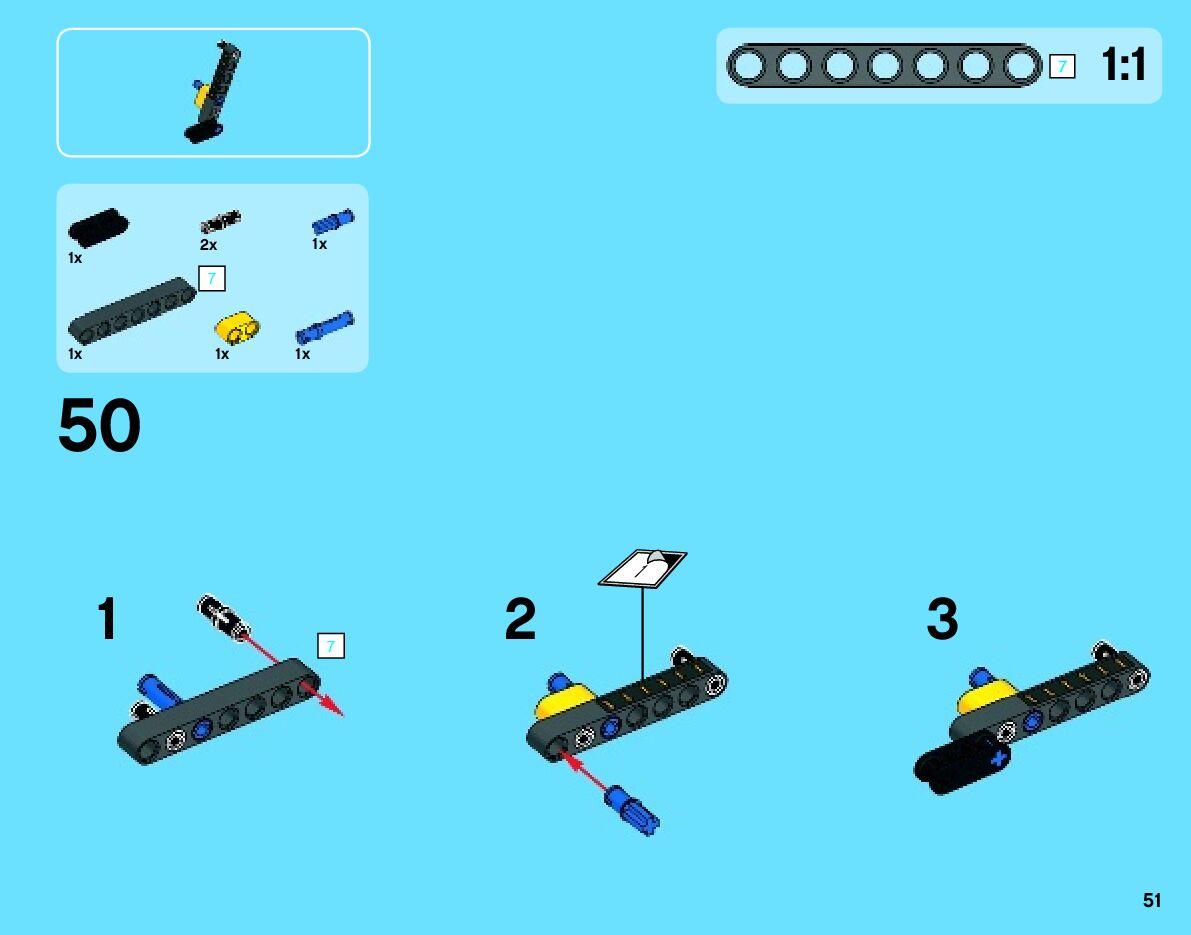 7 1:1

1x 2x 1x
7
1x 1x 1x

50

1
7

2

3

51