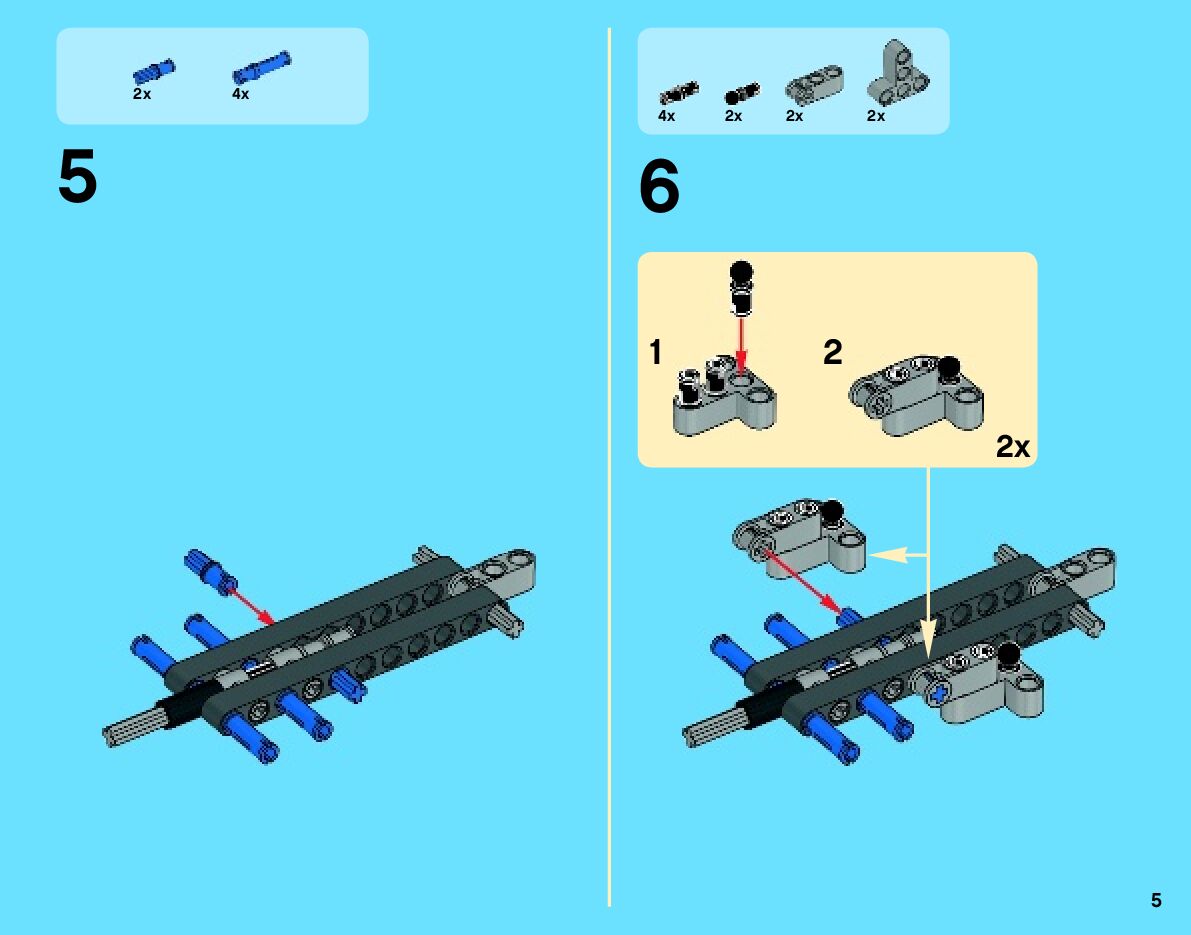 2x 4x

5

4x 2x 2x 2x

6

1

2

2x

5