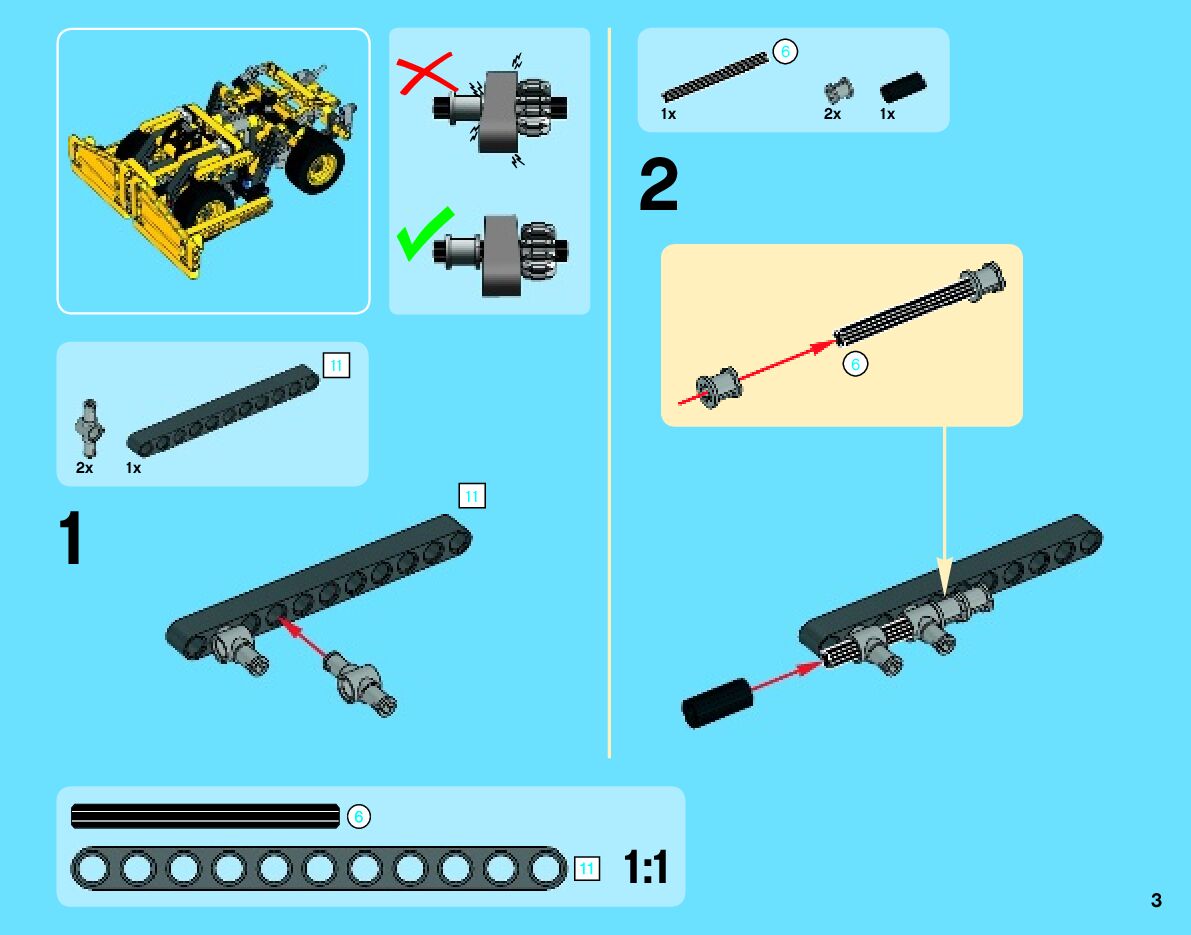 11
2x 1x

1

11

6
1x 2x 1x

2

6

6
11
1:1

3