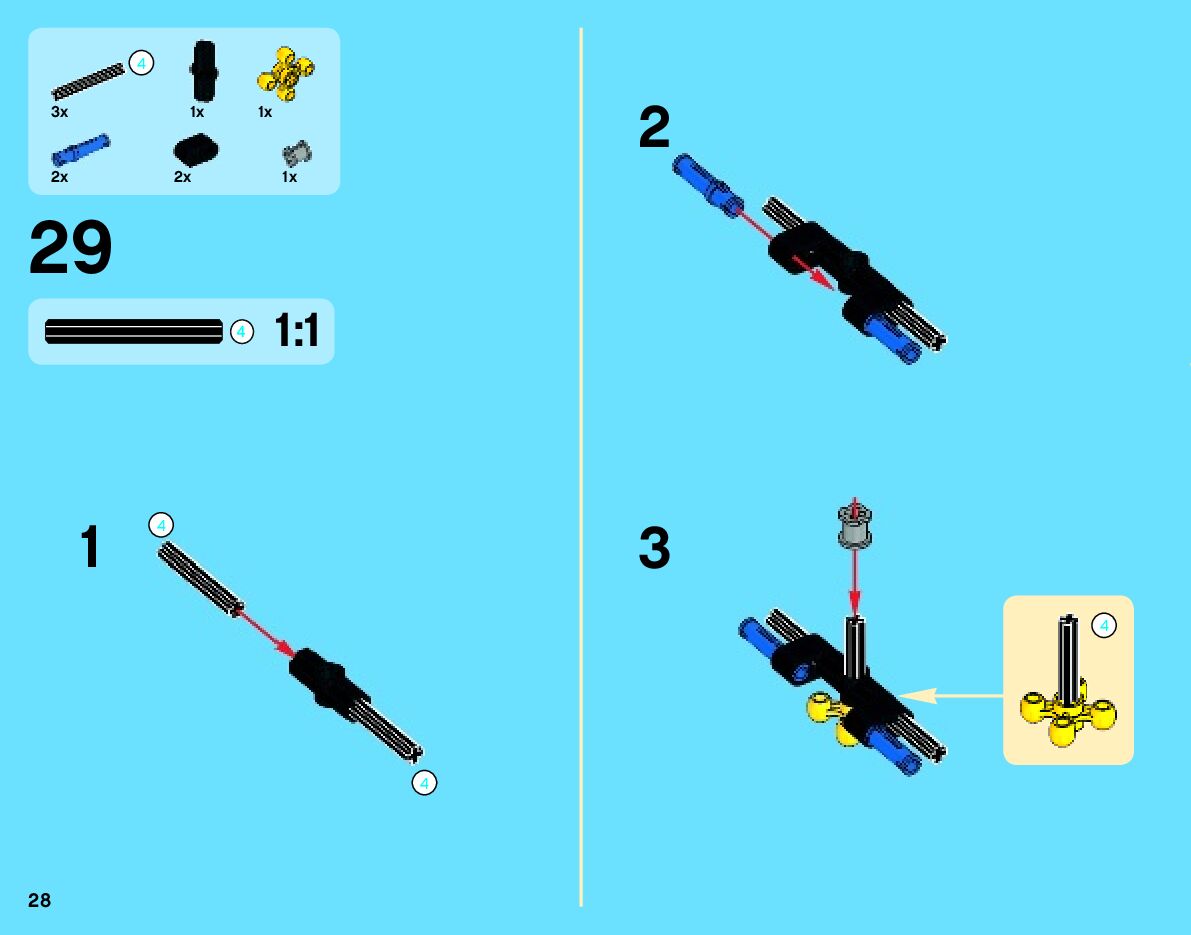 4
3x
1x
1x
2x
2x
1x

29

4 1:1

1
4
4

2

3
4

28