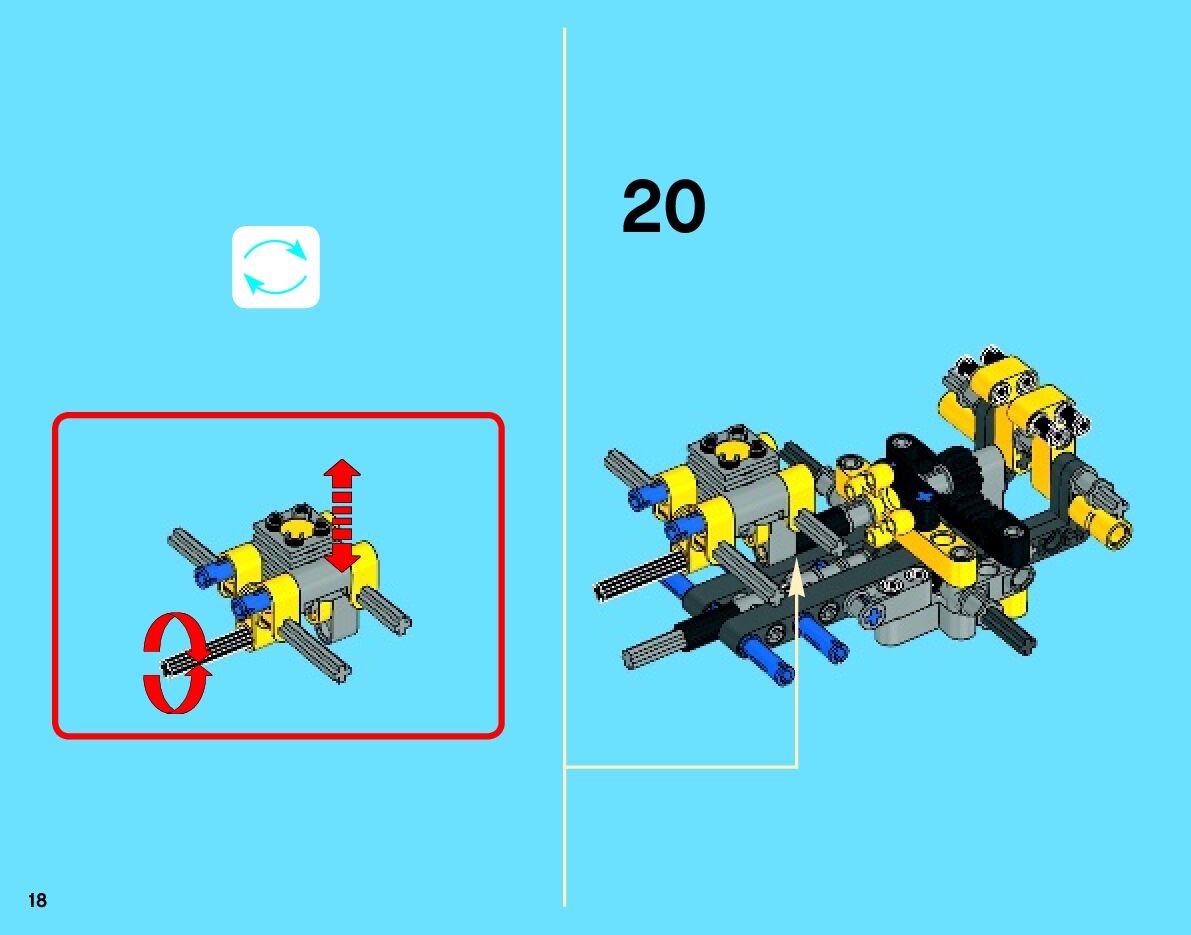 20

18