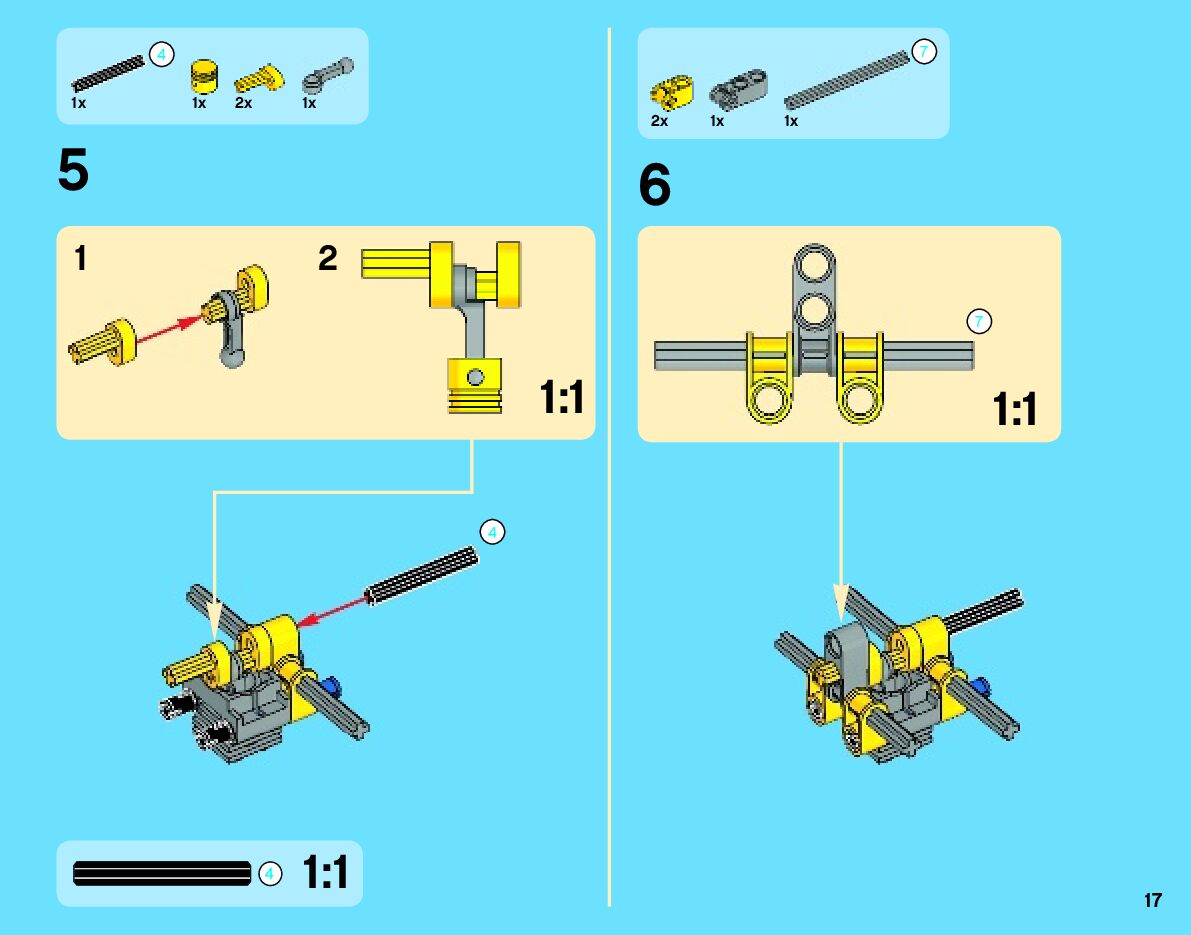 4
1x 1x 2x 1x

5

1

2

1:1

4

4 1:1

7
2x 1x 1x

6

7

1:1

17