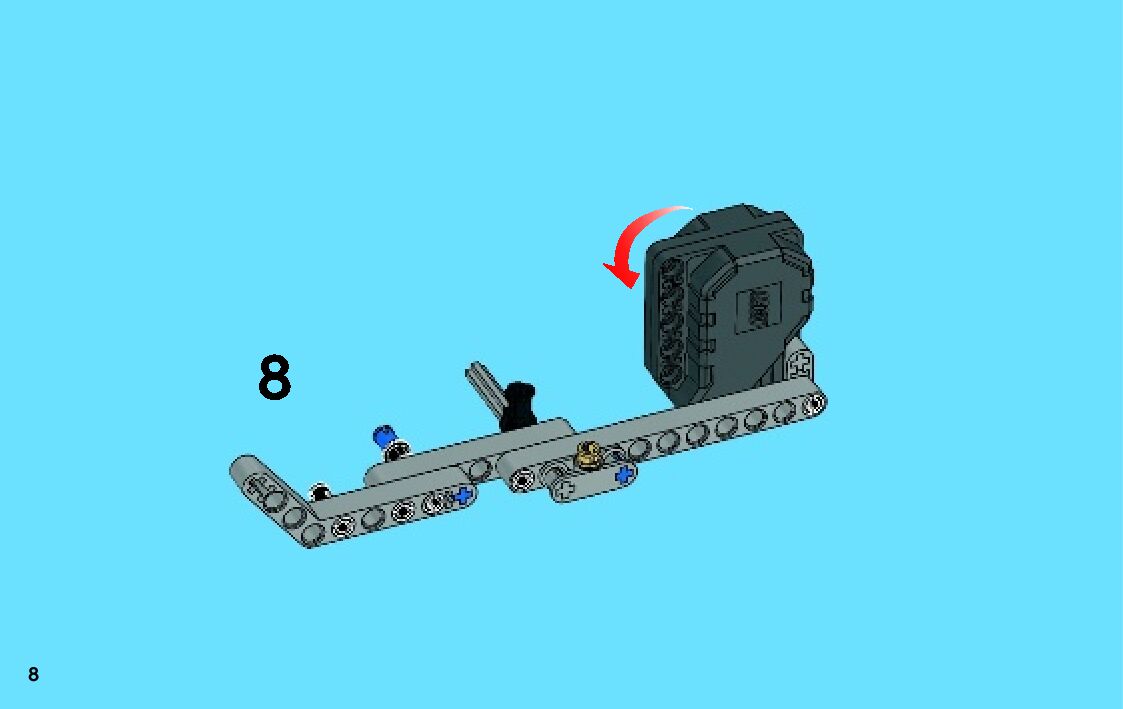 8

8