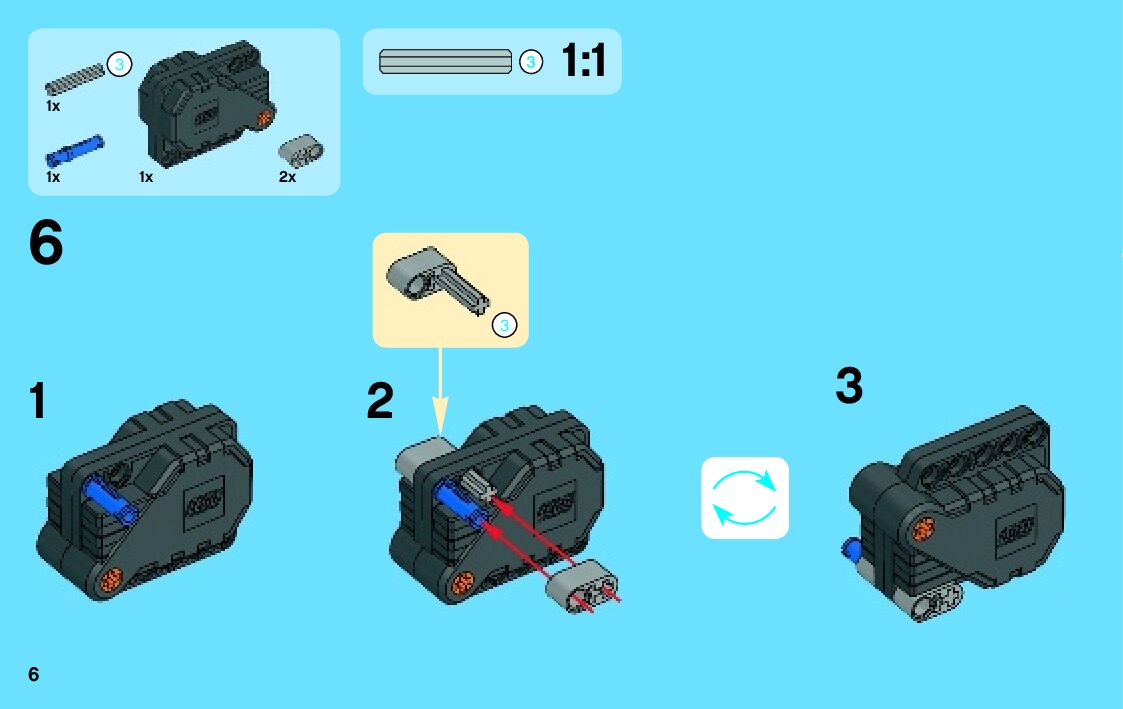 3
1x
1x
1x
2x

3 1:1

6

3

1

2

3

6