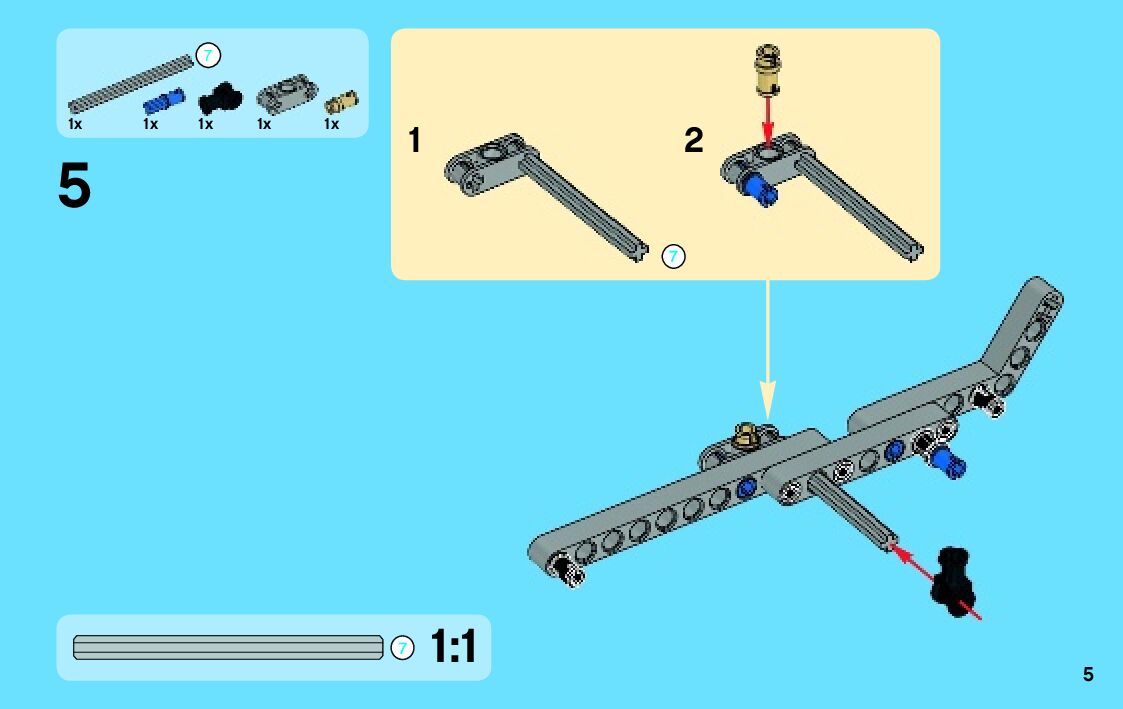 7
1x 1x 1x 1x 1x

5

1

7

2

7 1:1

5