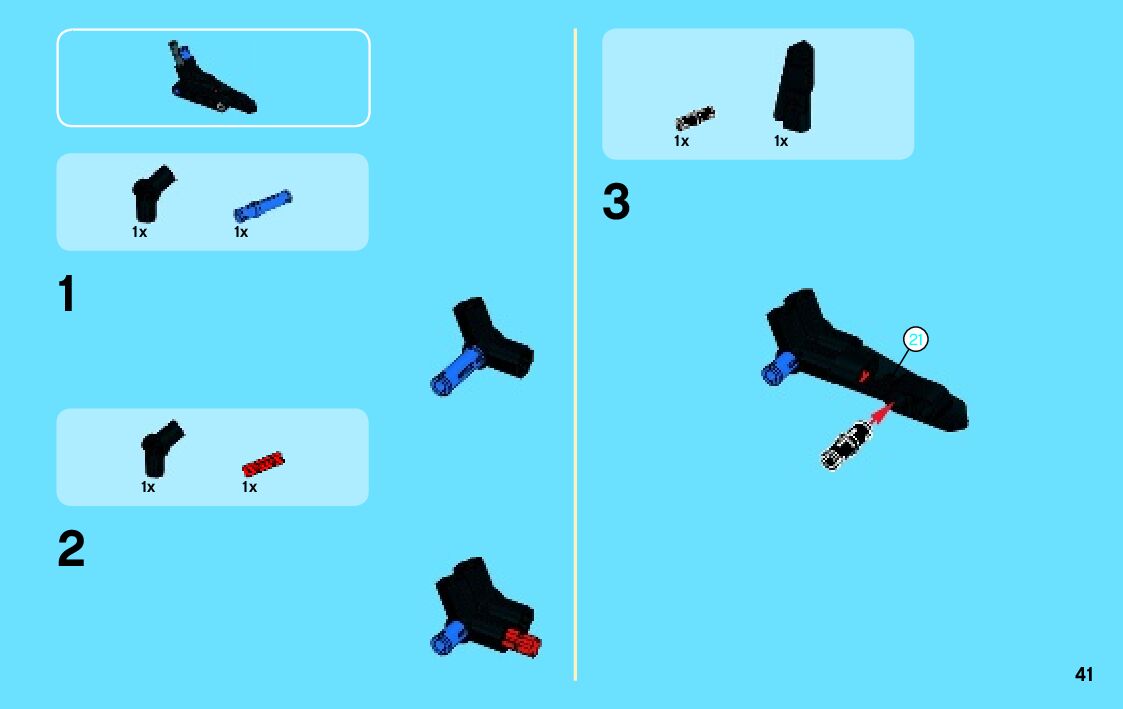 1x 1x

1

1x 1x

2

1x 1x

3

21

41