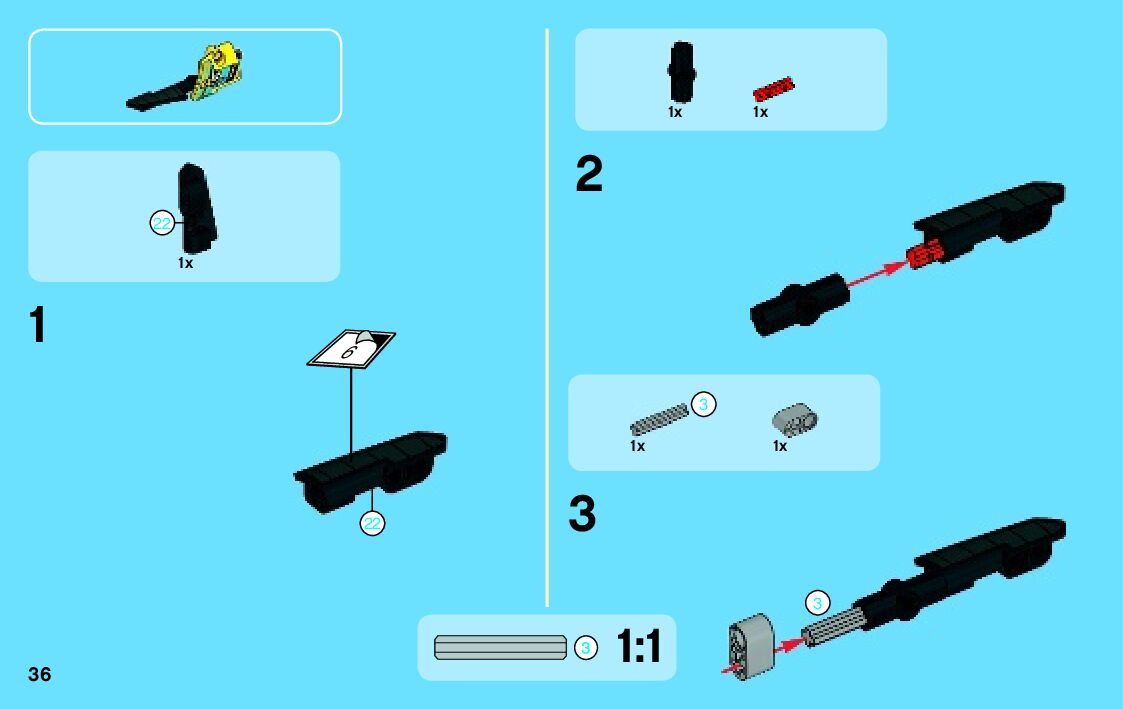 22
1x

1

6

22

1x 1x

2

3
1x 1x

3

3

3 1:1

36