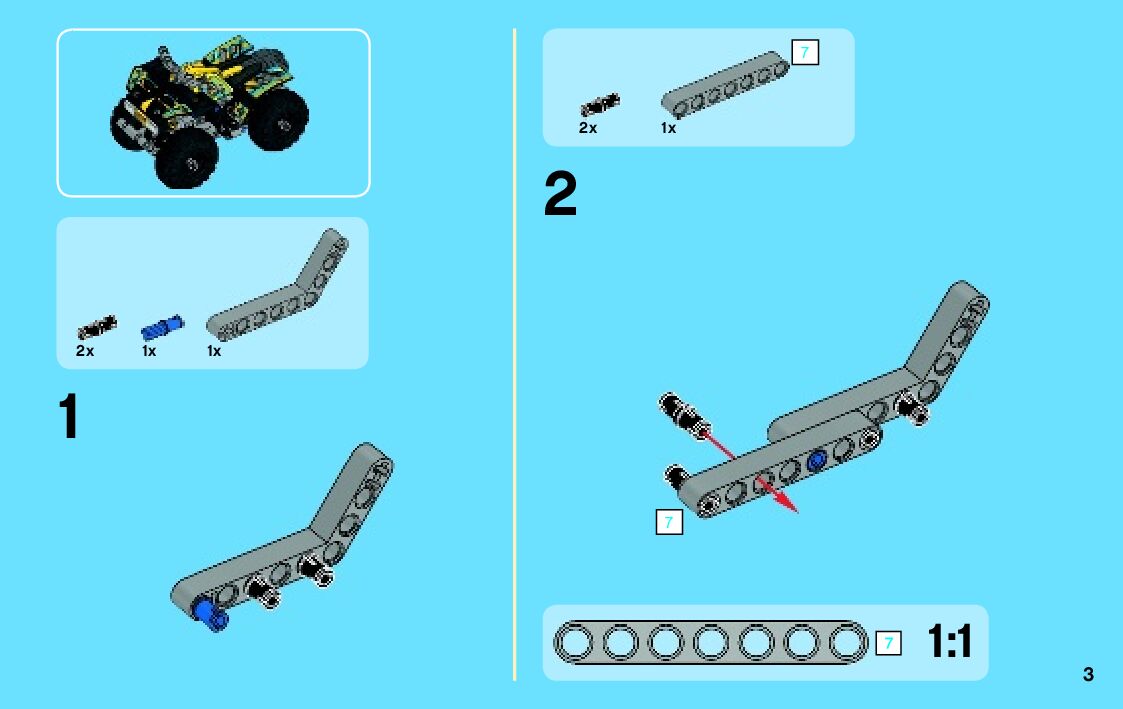 2x 1x 1x

1

7

2x 1x

2

7

7 1:1

3