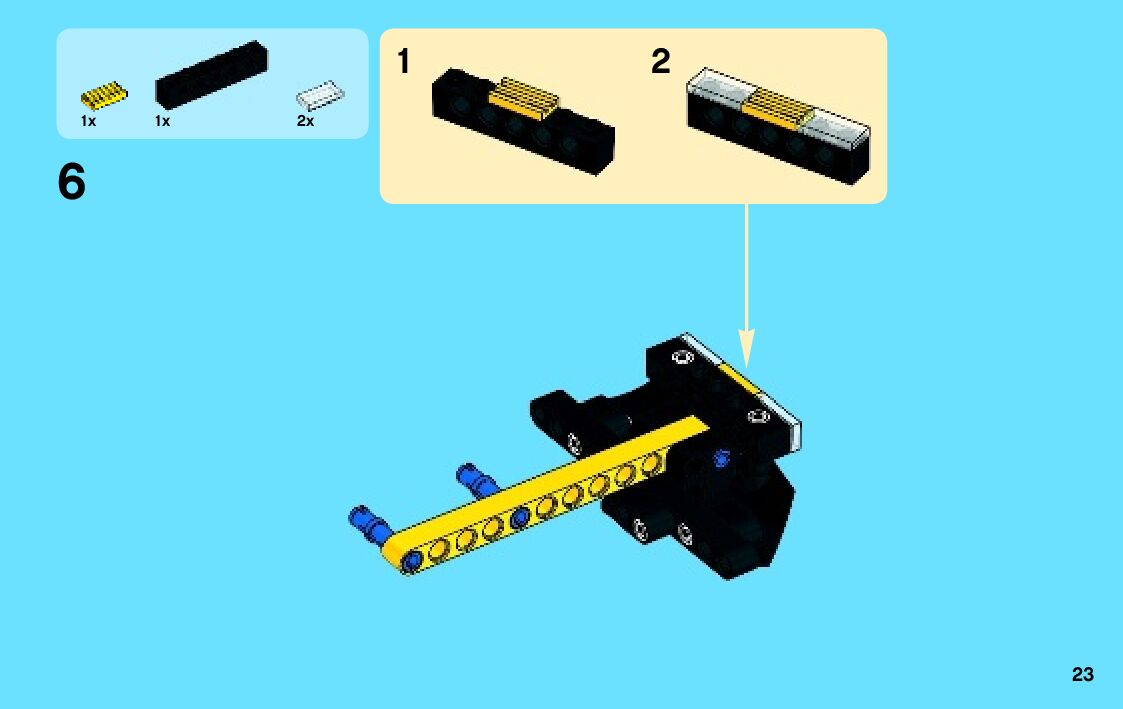 1x
1x
2x

6

1

2

23