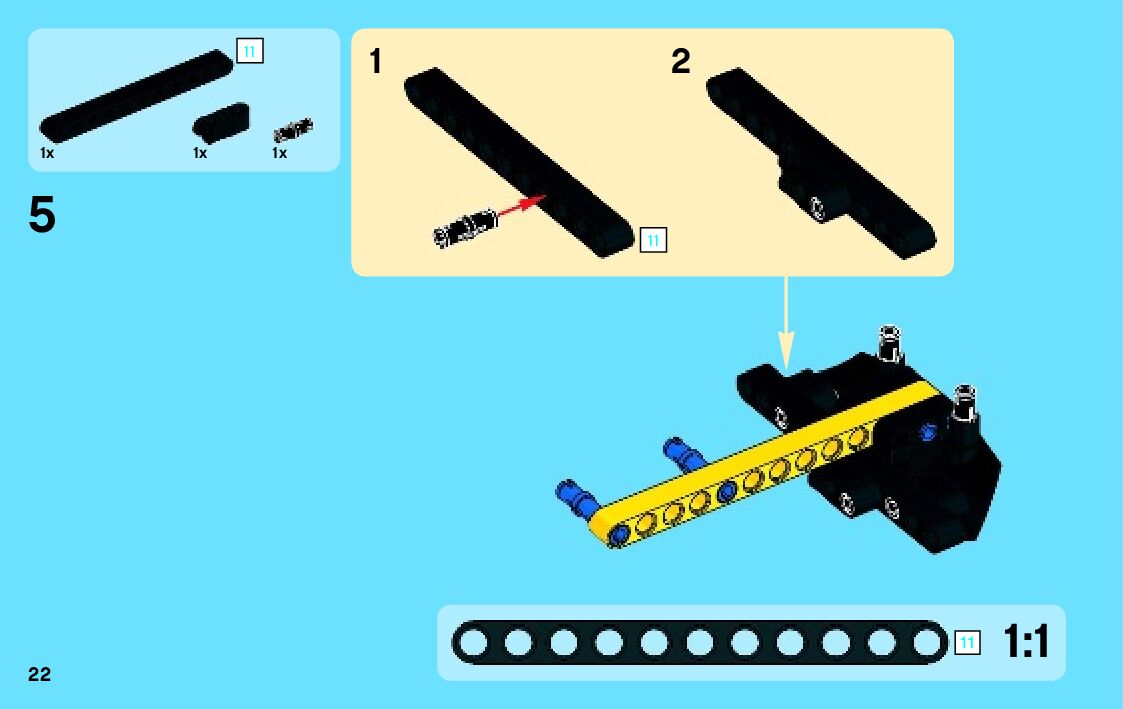 11

1x 1x 1x

5

1

11

2

11 1:1

22