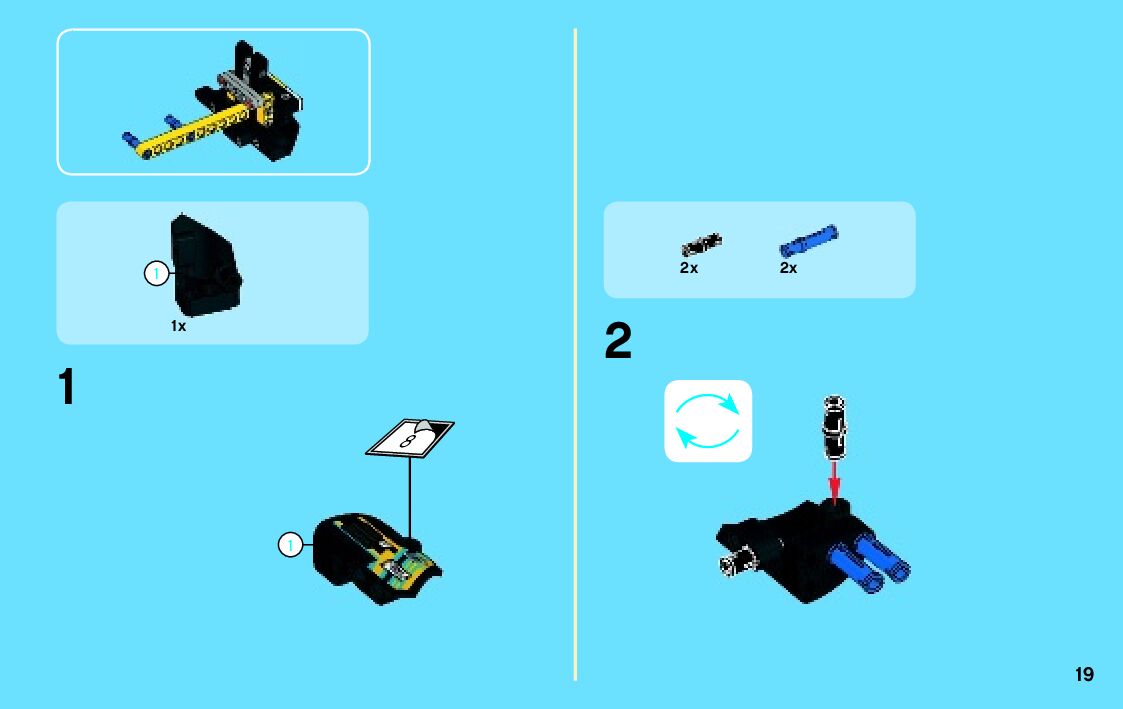 1

1x

1

8

1

2x

2x

2

19