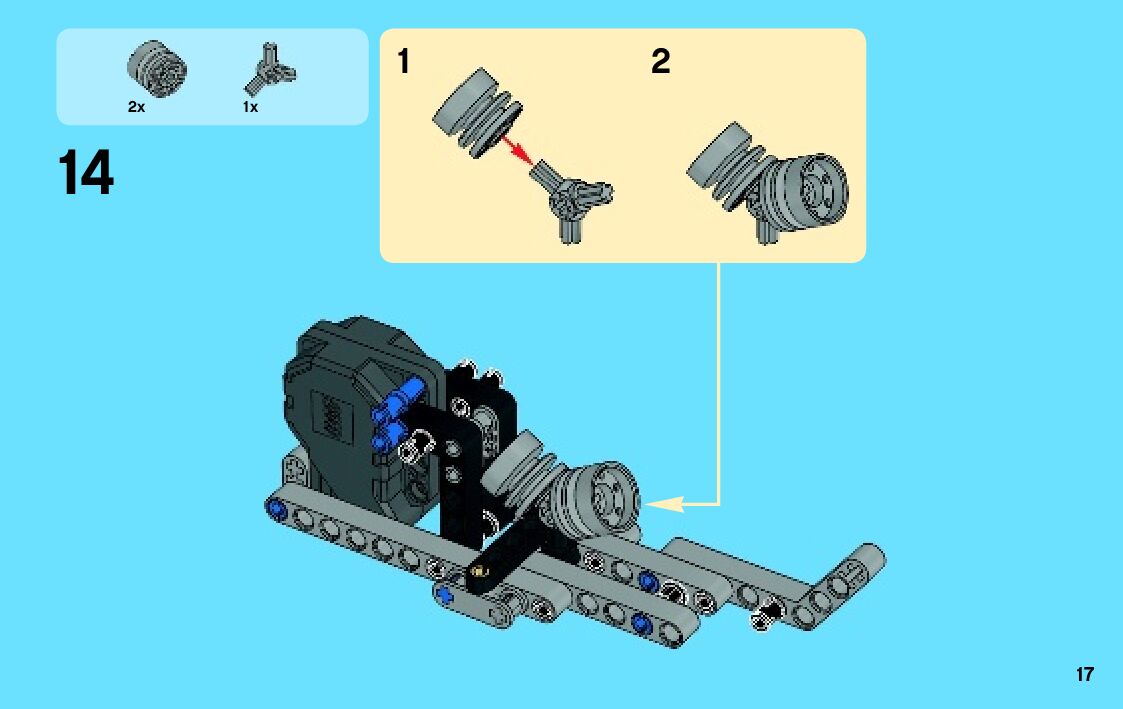 2x
1x

14

1

2

17