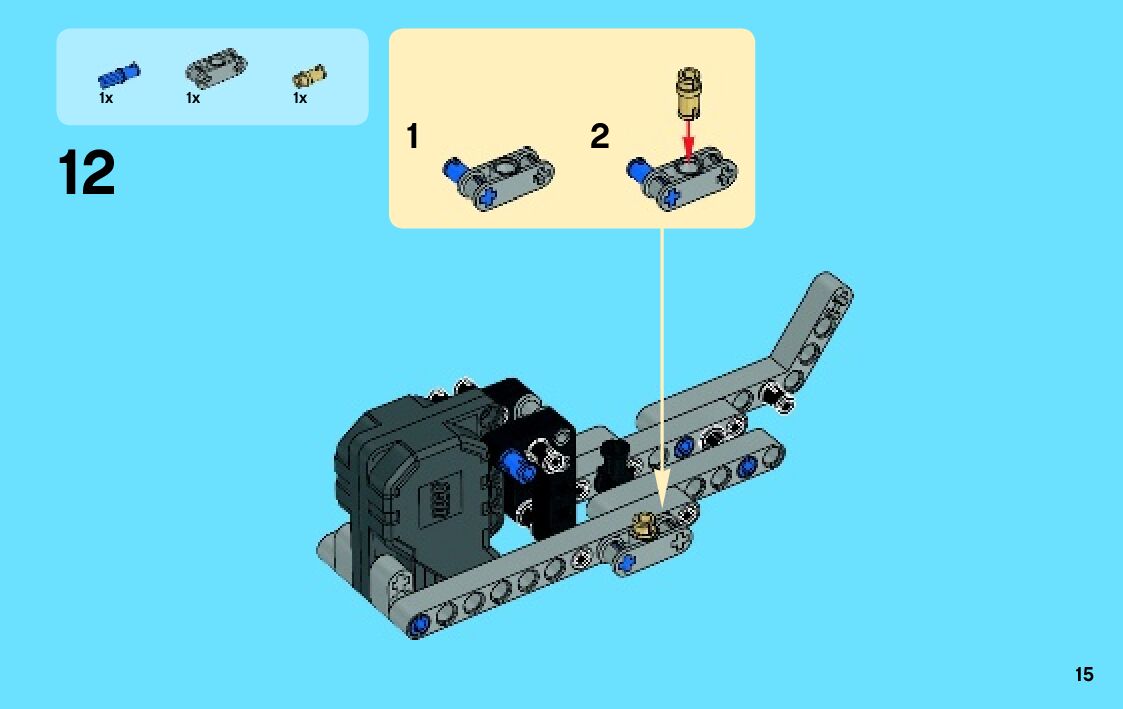 1x 1x 1x

12

1

2

15