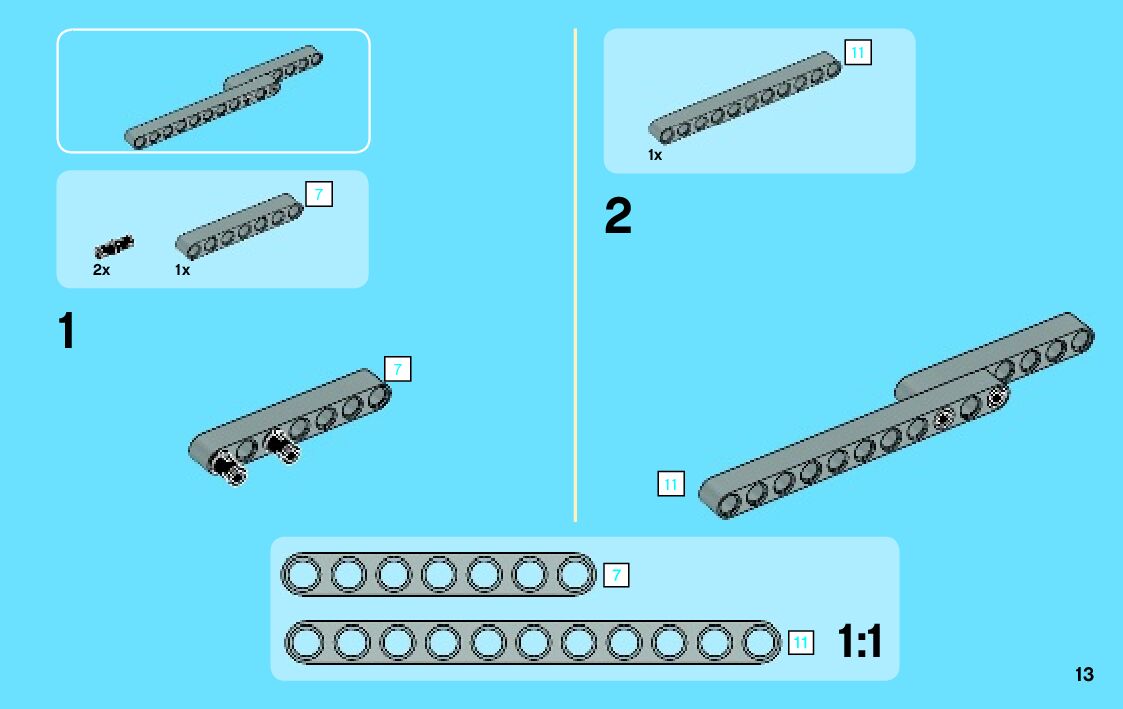 7

2x 1x

1

7

11

1x

2

11

7

11 1:1

13