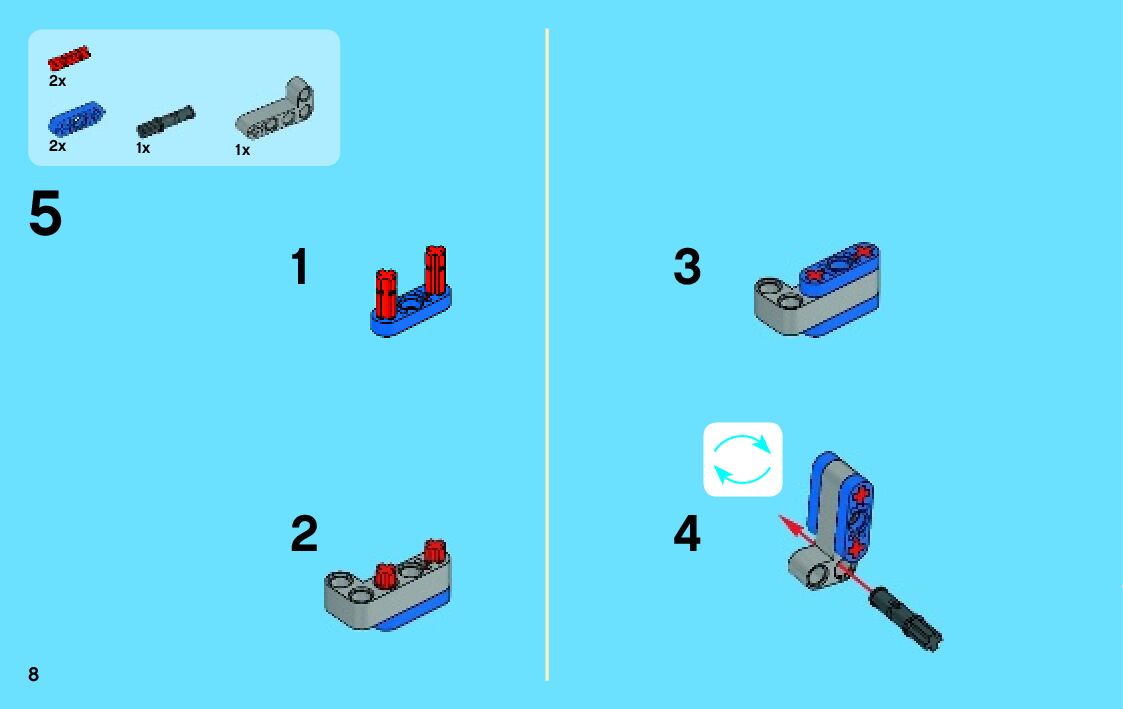 2x

2x

1x

1x

5

1

2

3

4

8