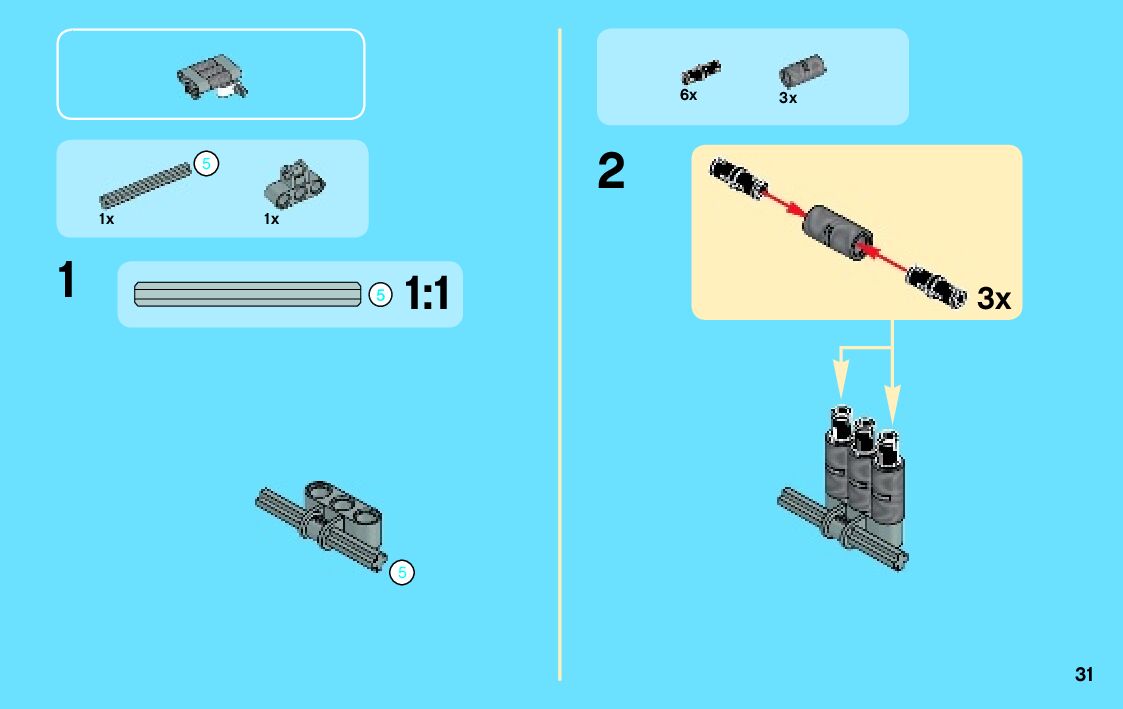 5
1x
1x

1

5 1:1

5

6x
3x

2

3x

31