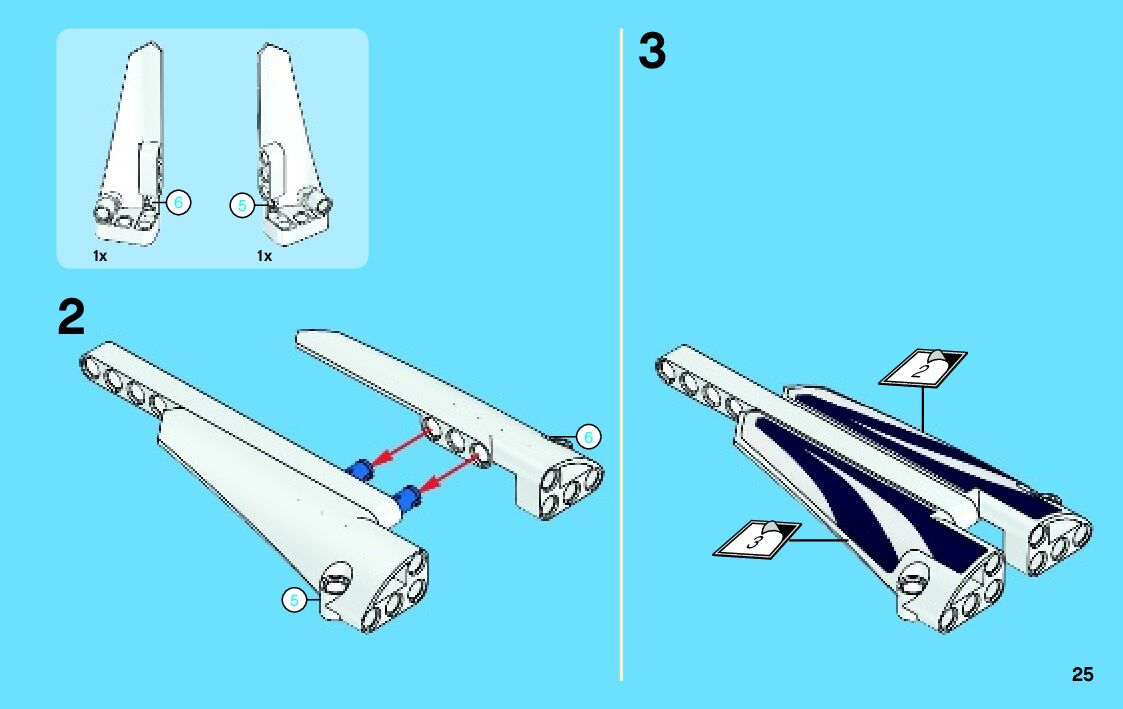 6
5
1x
1x

2

6
5

3

2
3

25