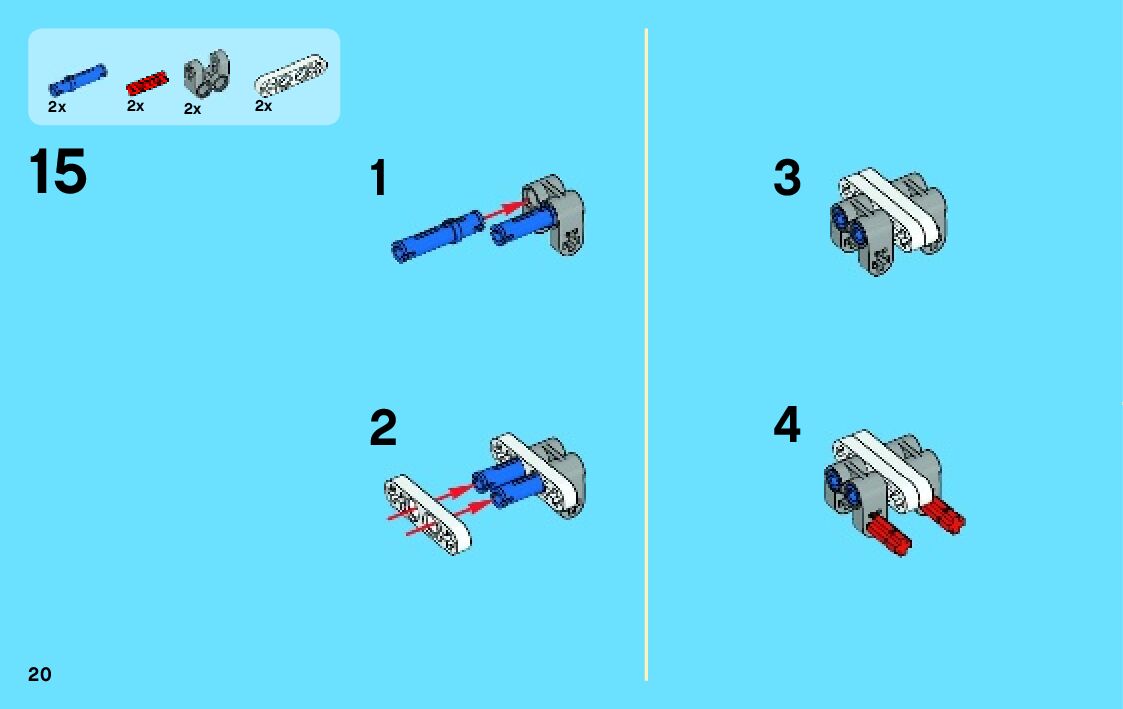 2x 2x 2x 2x

15

1

2

3

4

20