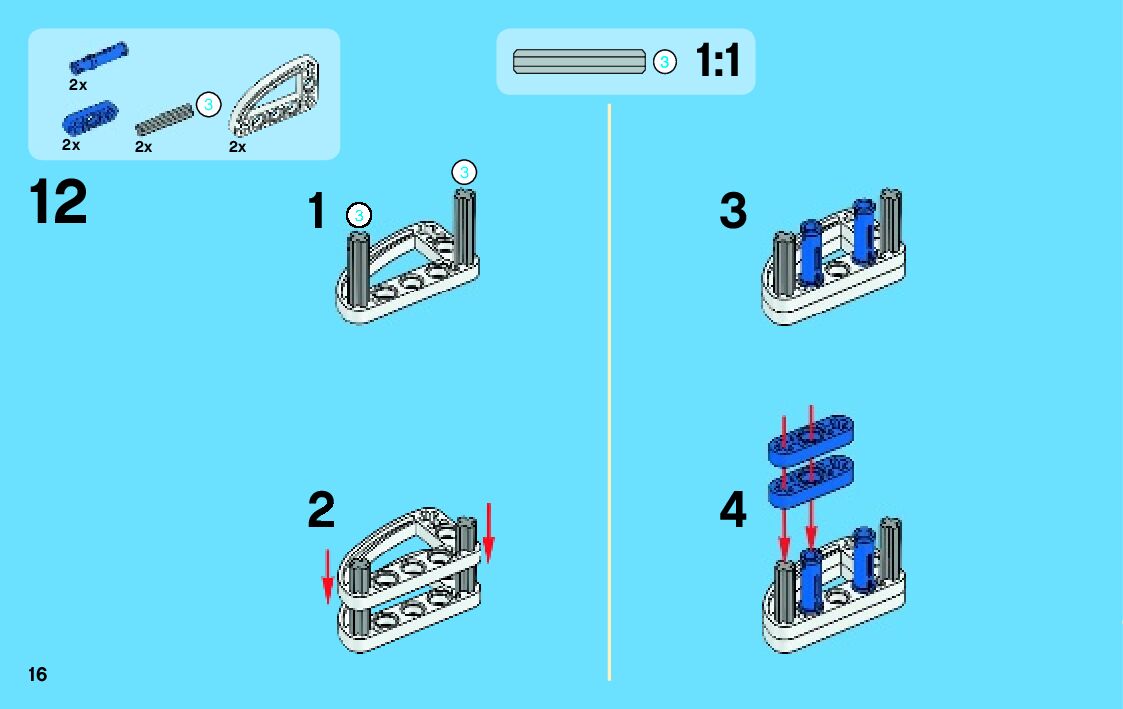 2x
2x
2x
3
2x

3
1:1

12

1
3
3

2

3

4

16