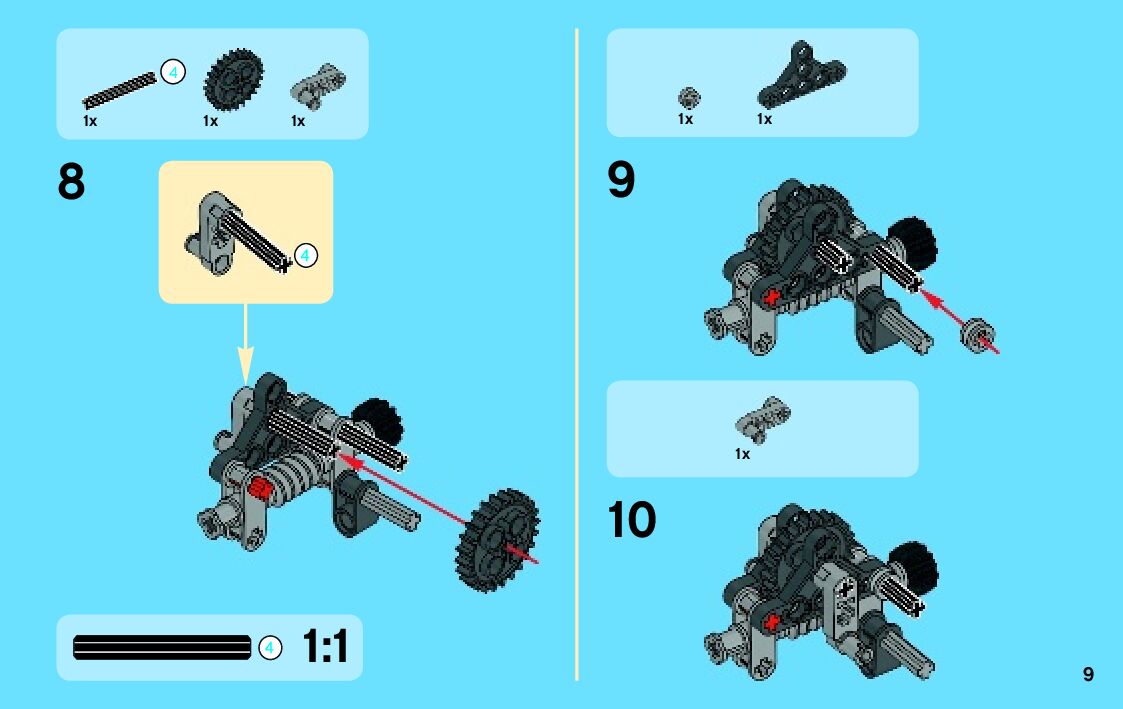 4
1x
1x
1x

8

4

4 1:1

1x
1x

9

1x

10

9