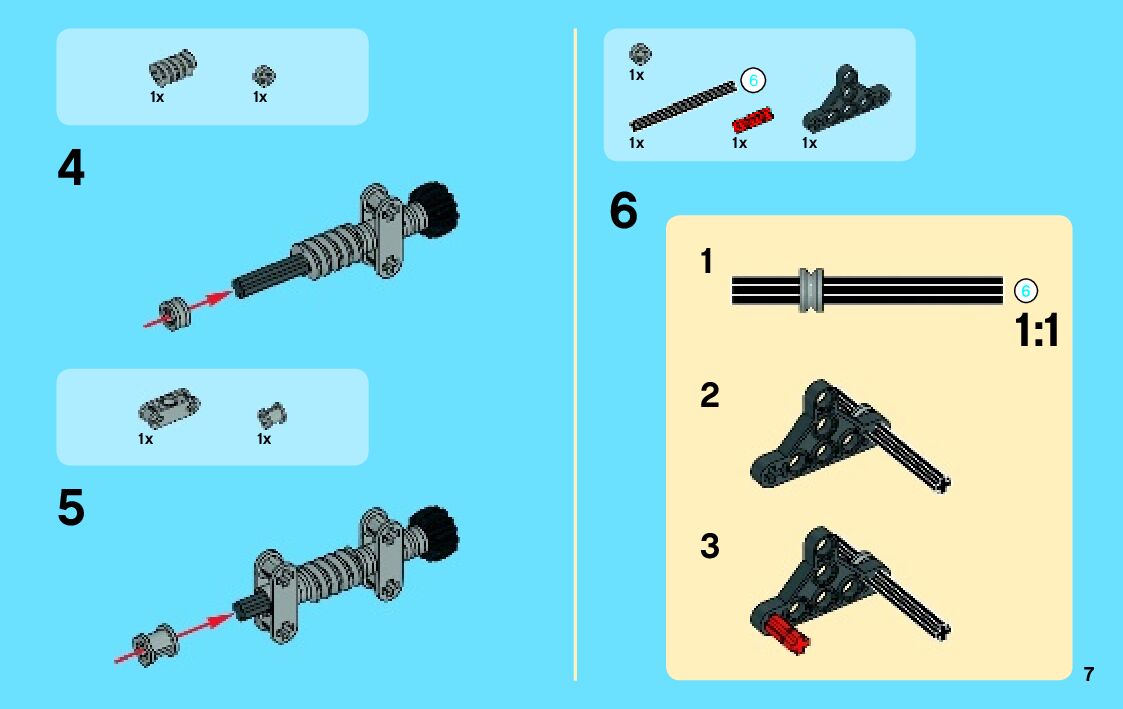 1x 1x

4

1x 1x

5

1x
6
1x 1x 1x

6

1
6
1:1

2

3

7