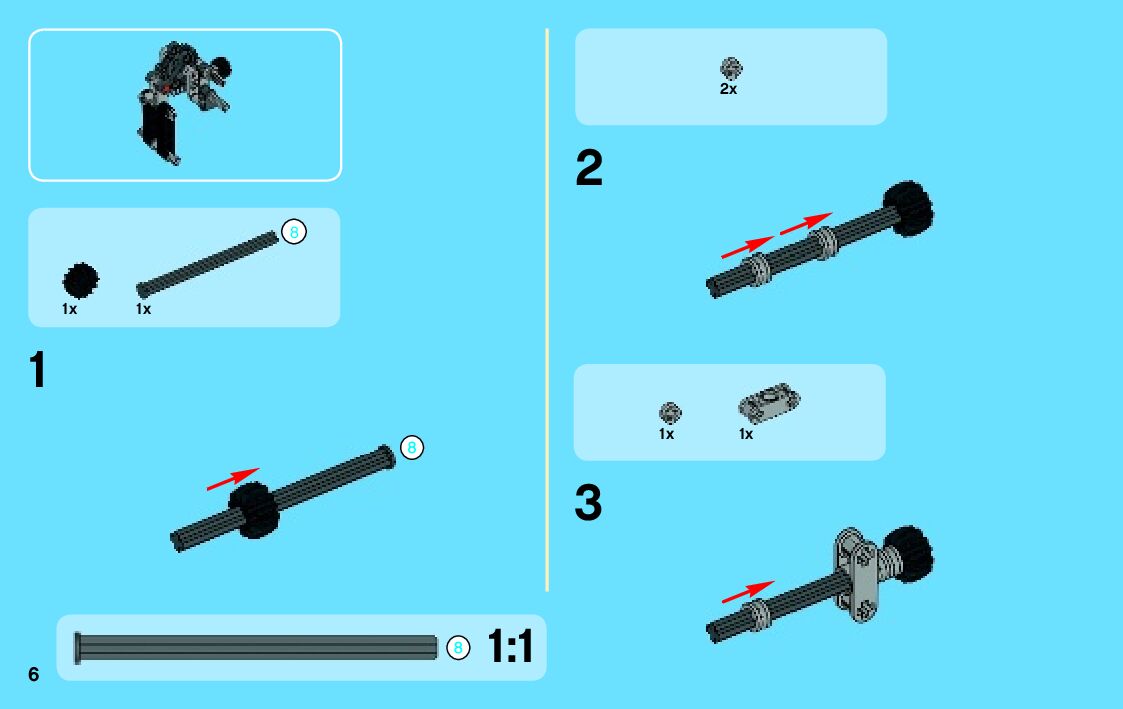 8
1x
1x

1

8

8 1:1

6

2x

2

1x
1x

3