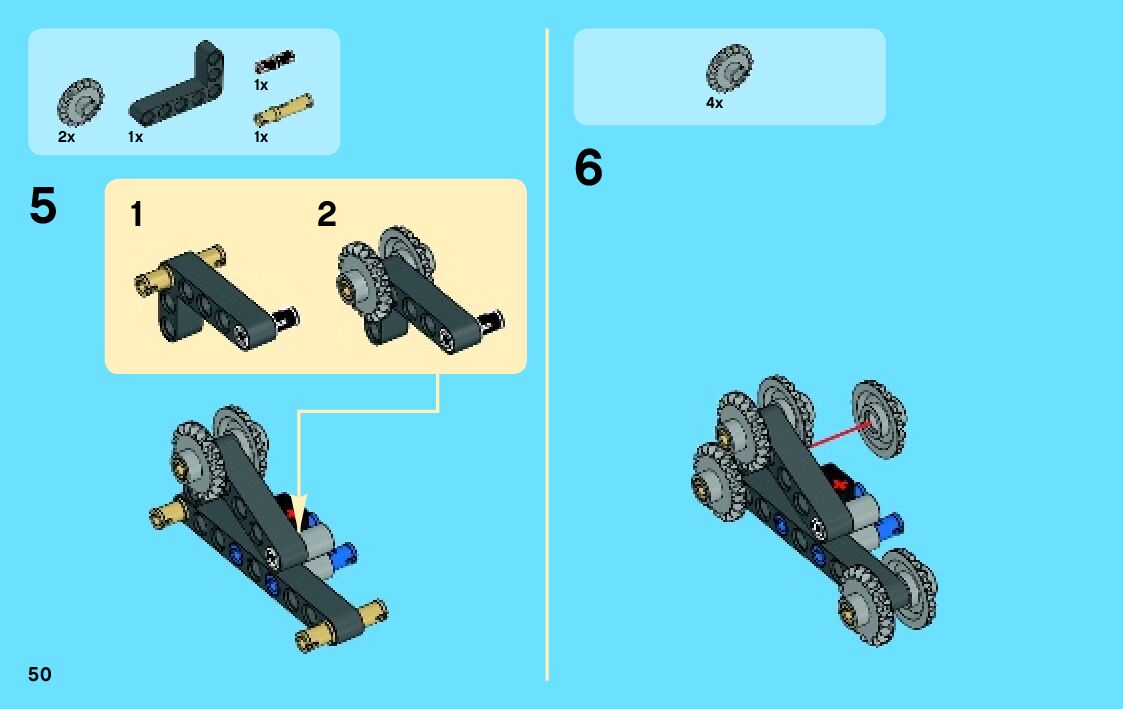 2x 1x 1x 1x

5

1 2

50

4x

6