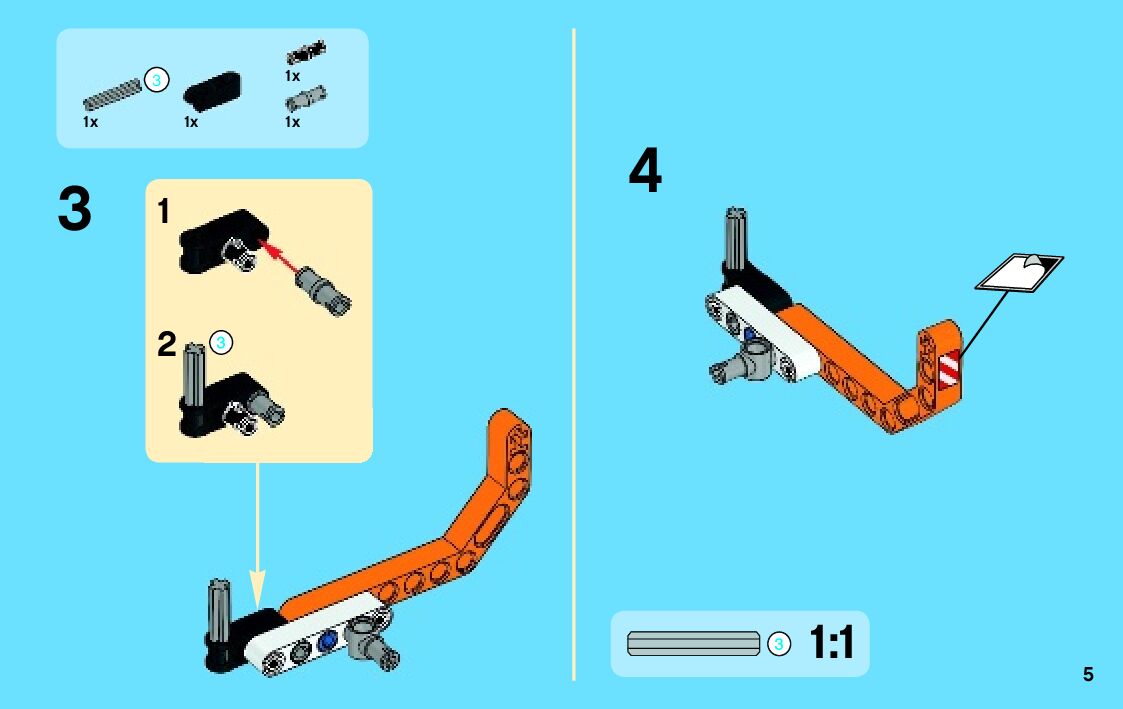 3
1x
1x
1x
1x

3

1

2 3

4

3 1:1

5