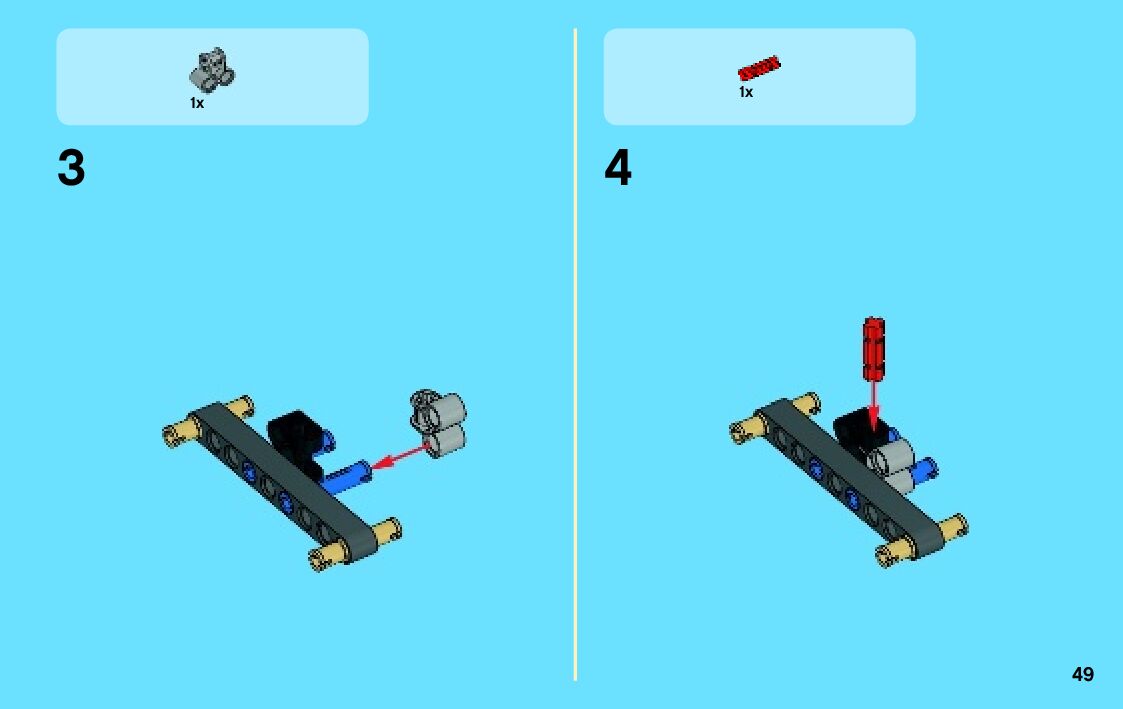 1x

3

1x

4

49