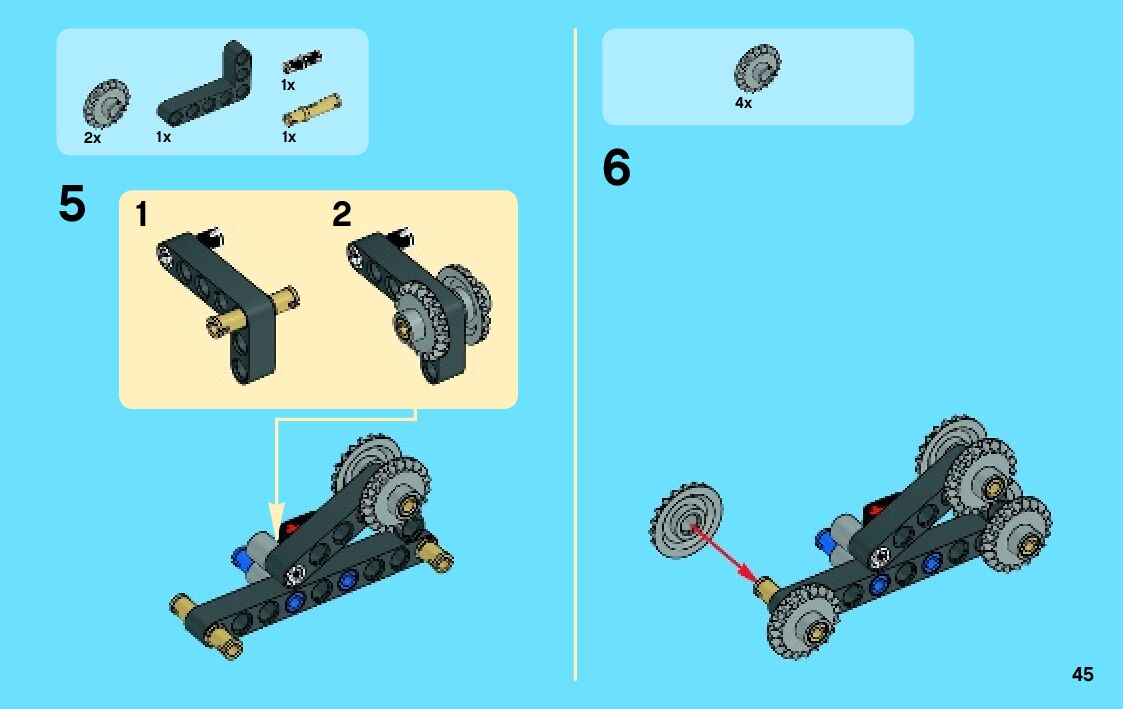 2x
1x
1x
1x

5

1
2

4x

6

45