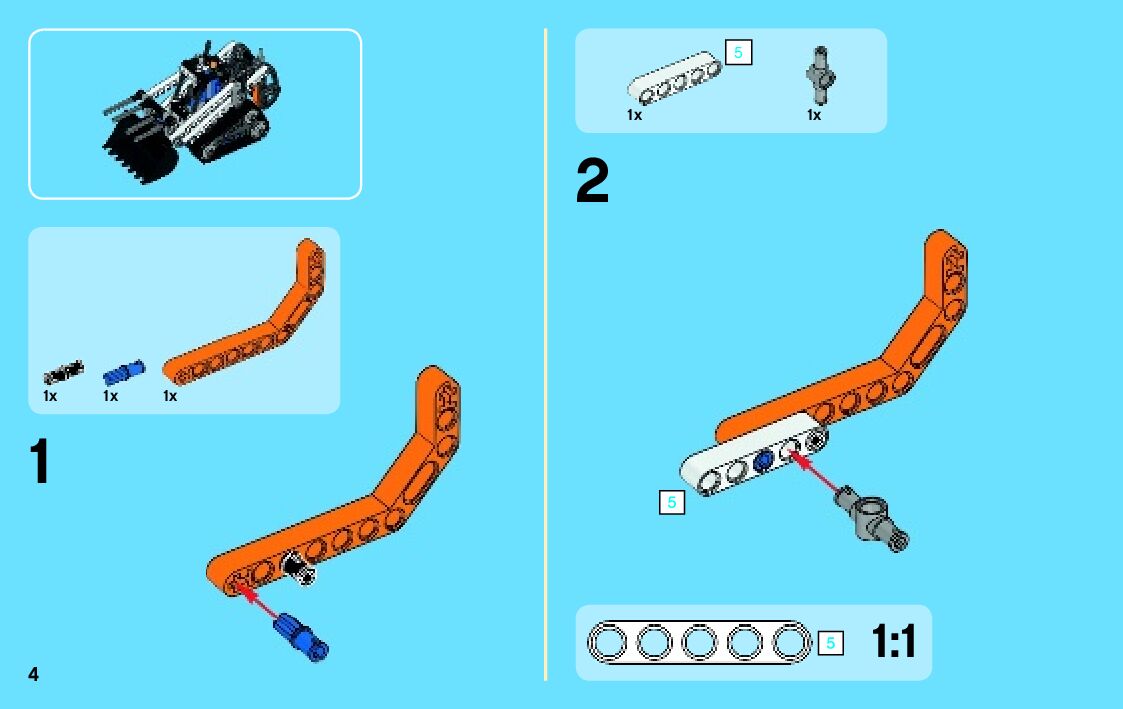 1x 1x 1x

1

4

5

1x 1x

2

5

5 1:1