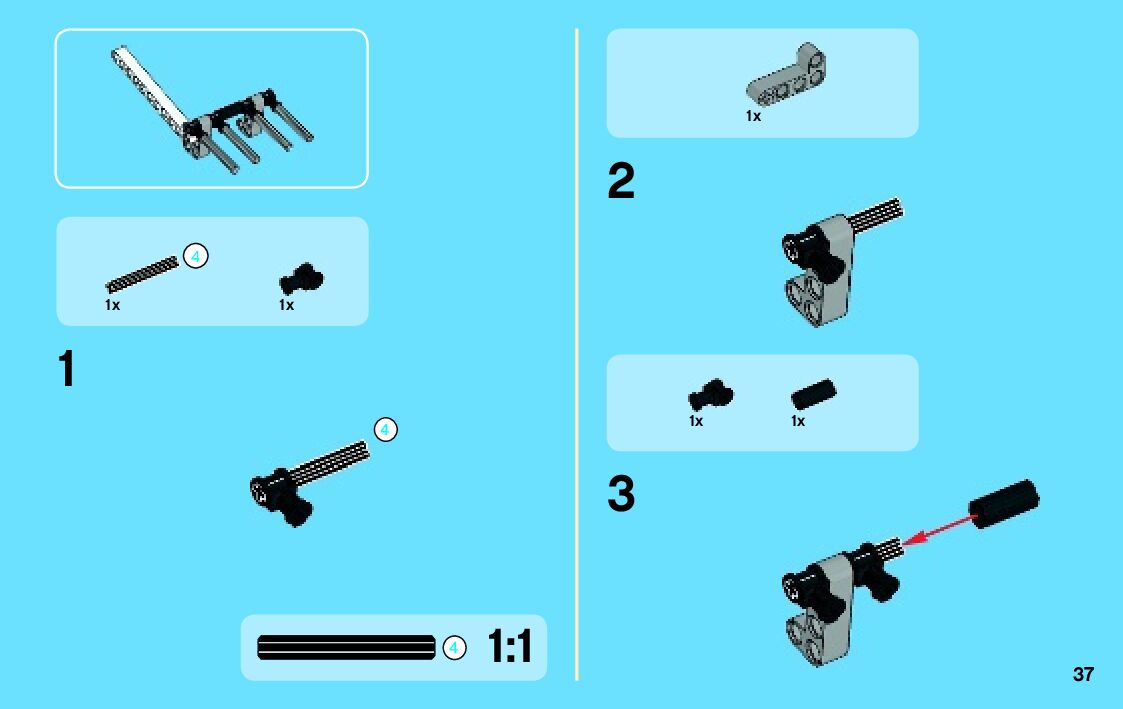 4
1x
1x

1

4

4 1:1

1x

2

1x
1x

3

37