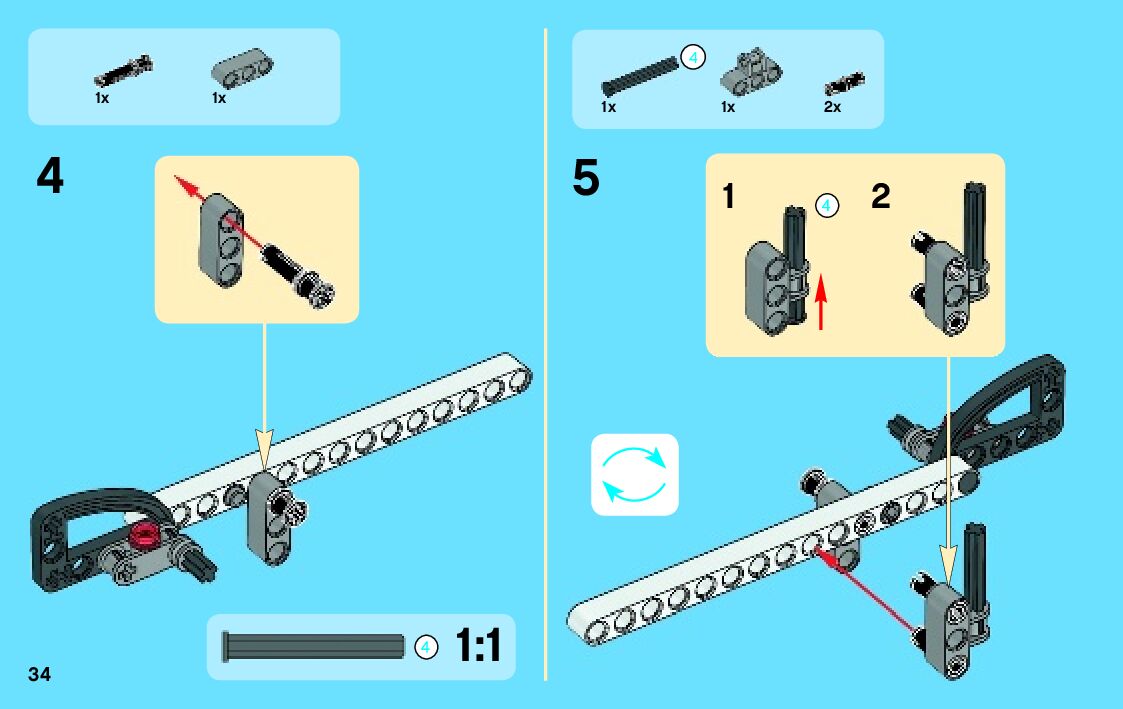 1x 1x

4

4 1:1

34

4

1x 1x 2x

5

1 4 2