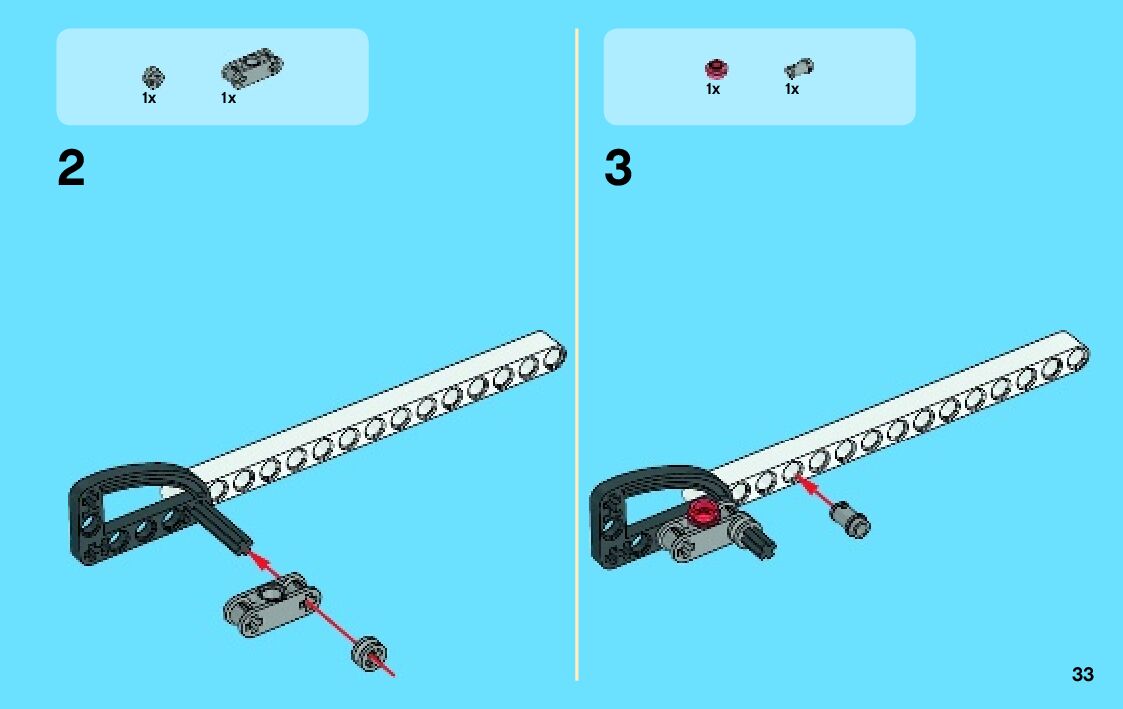 1x 1x

2

1x 1x

3

33