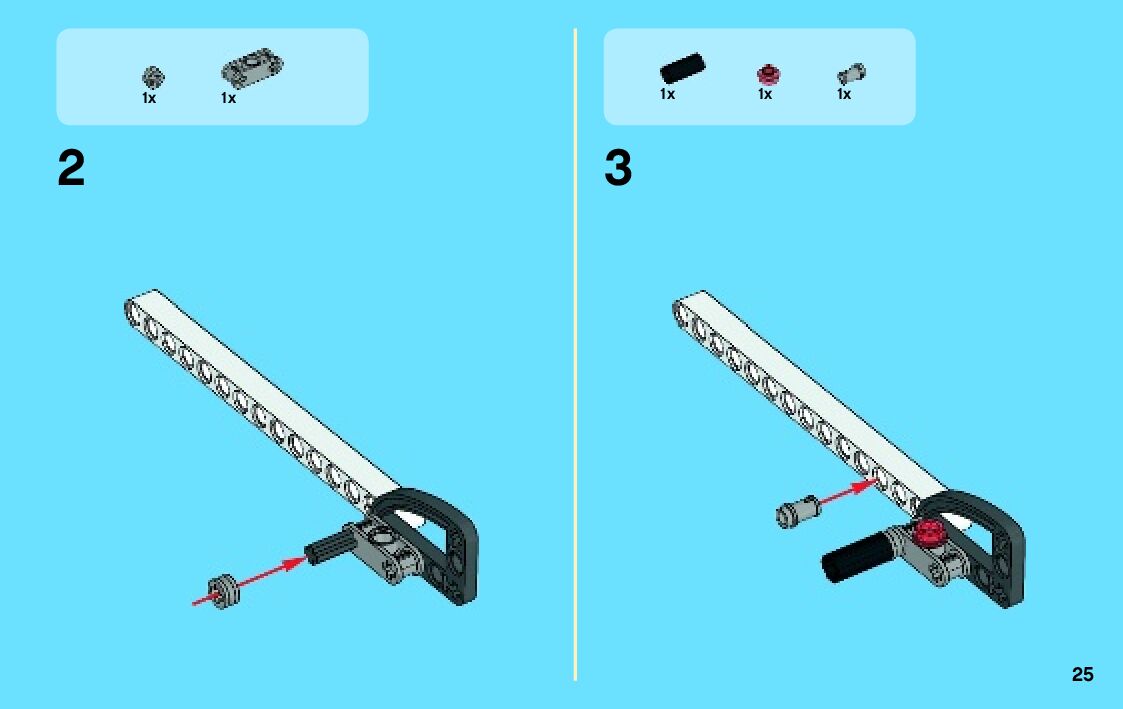 1x 1x

2

1x 1x 1x

3

25