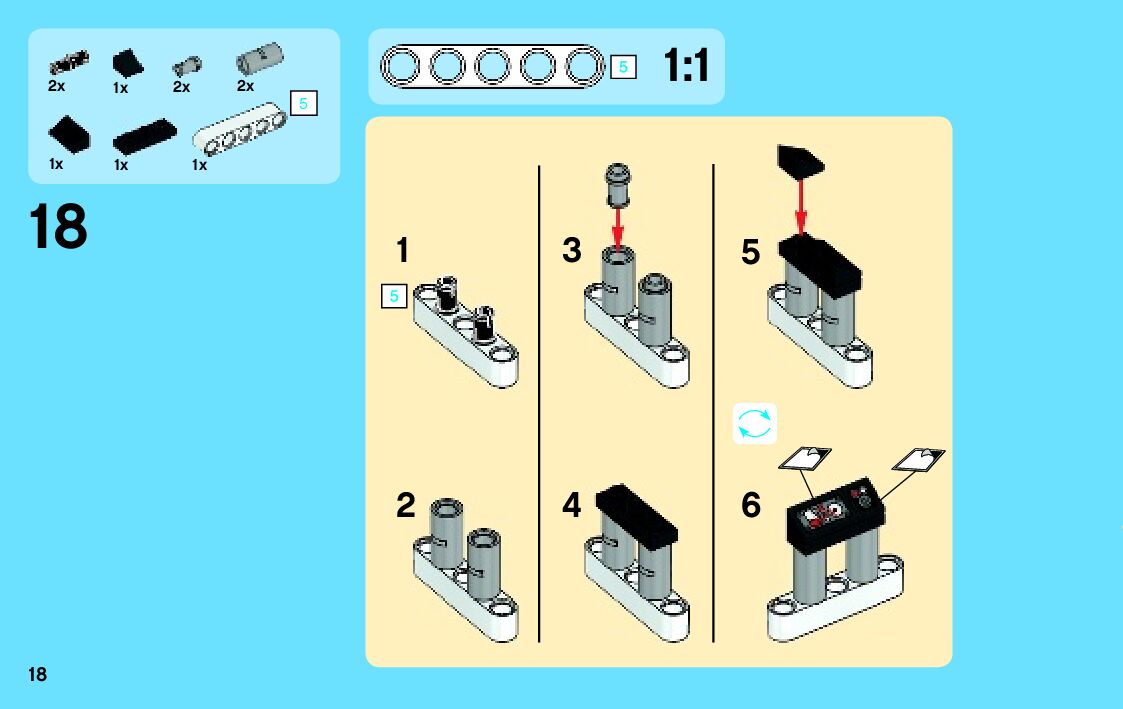 2x 1x 2x 2x

5

1x 1x 1x

5 1:1

18

1

5

2

3

4

5

6

18