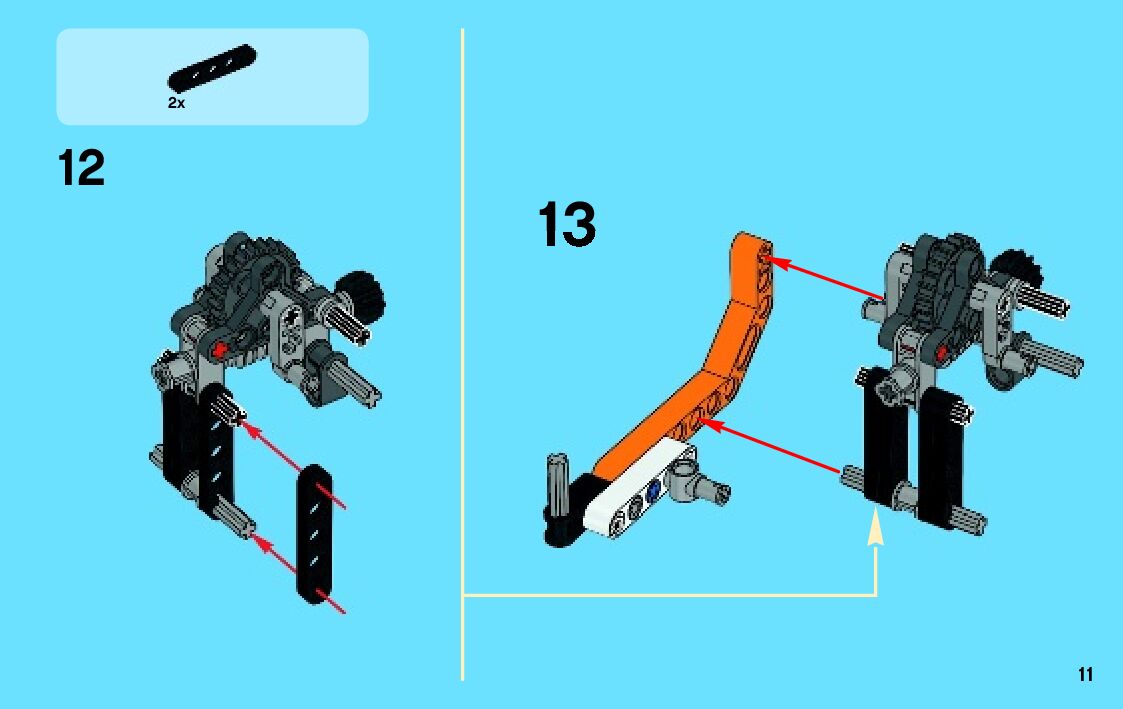 2x

12

13

11