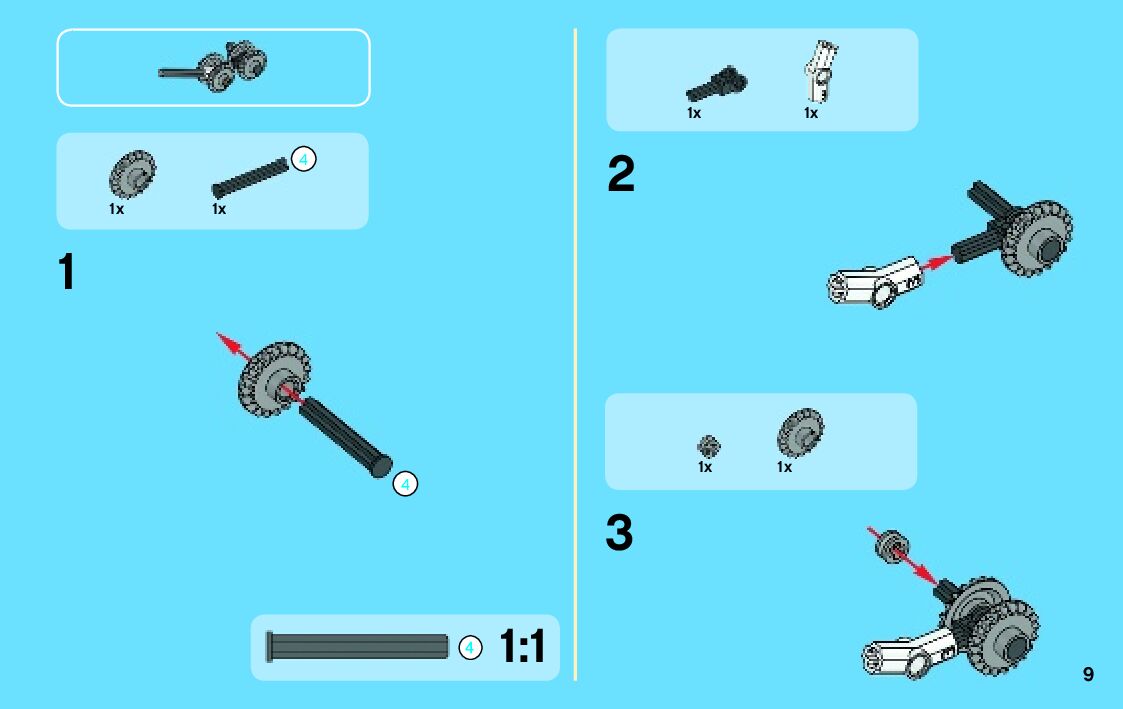 1x
1x
4

1

4

4 1:1

1x
1x

2

1x
1x

3

9